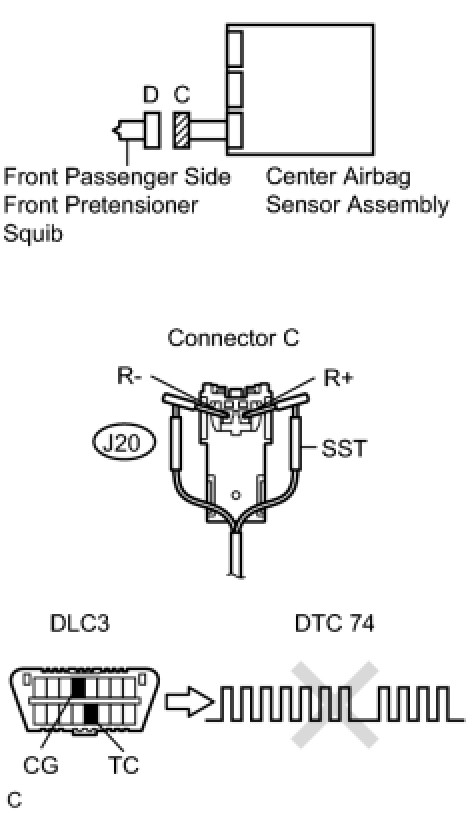 D C

Front Passenger Side Front Pretensioner Squib

Center Airbag Sensor Assembly

Connector C

R-

R+

J20

SST

DLC3

DTC 74

CG

TC

C