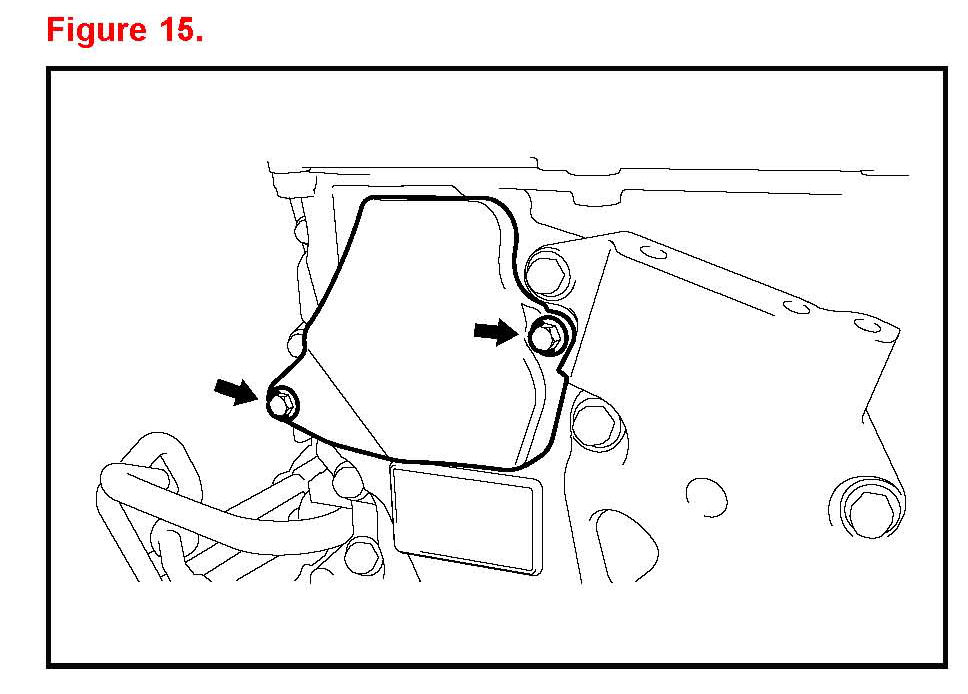 Figure 15.