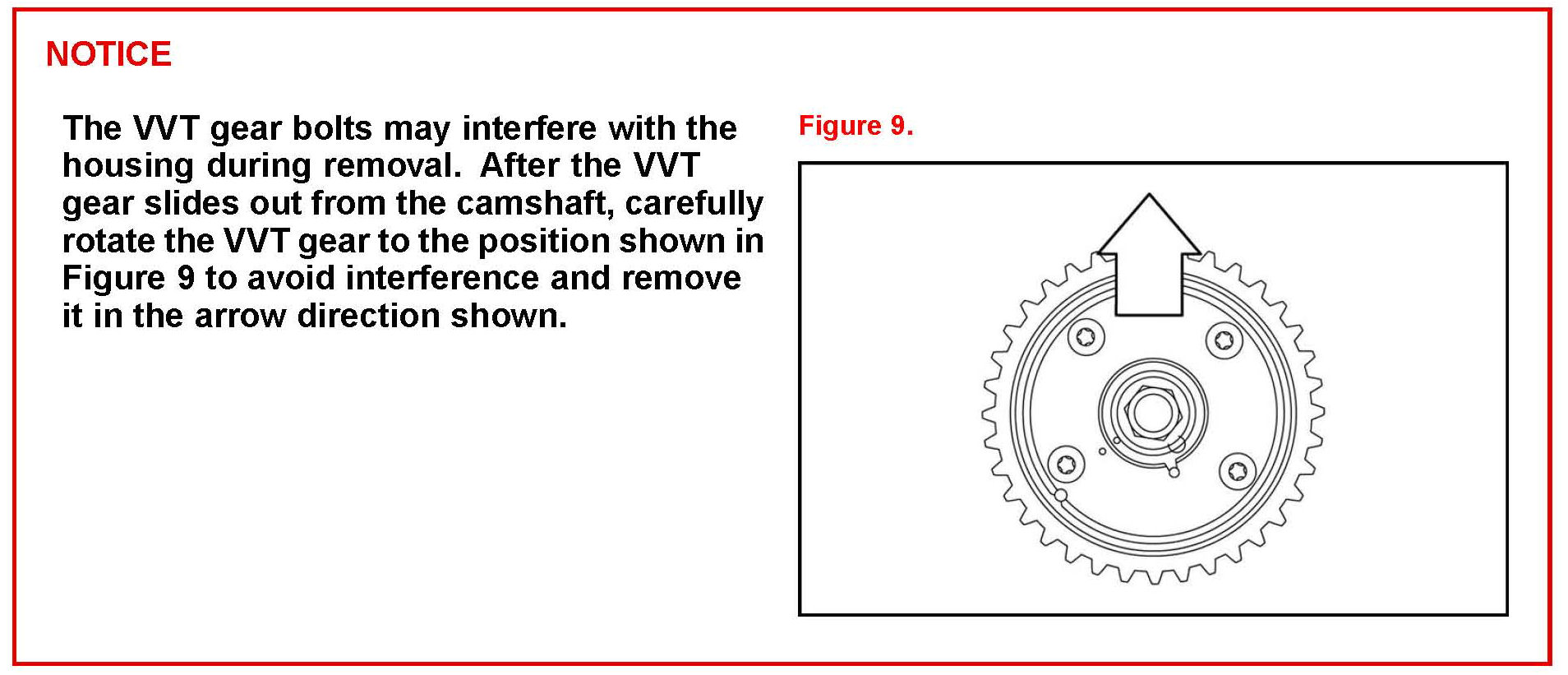 NOTICE

The VVT gear bolts may interfere with the housing during removal.  After the VVT gear slides out from the camshaft, carefully rotate the VVT gear to the position shown in Figure 9 to avoid interference and remove it in the arrow direction shown.

Figure 9.