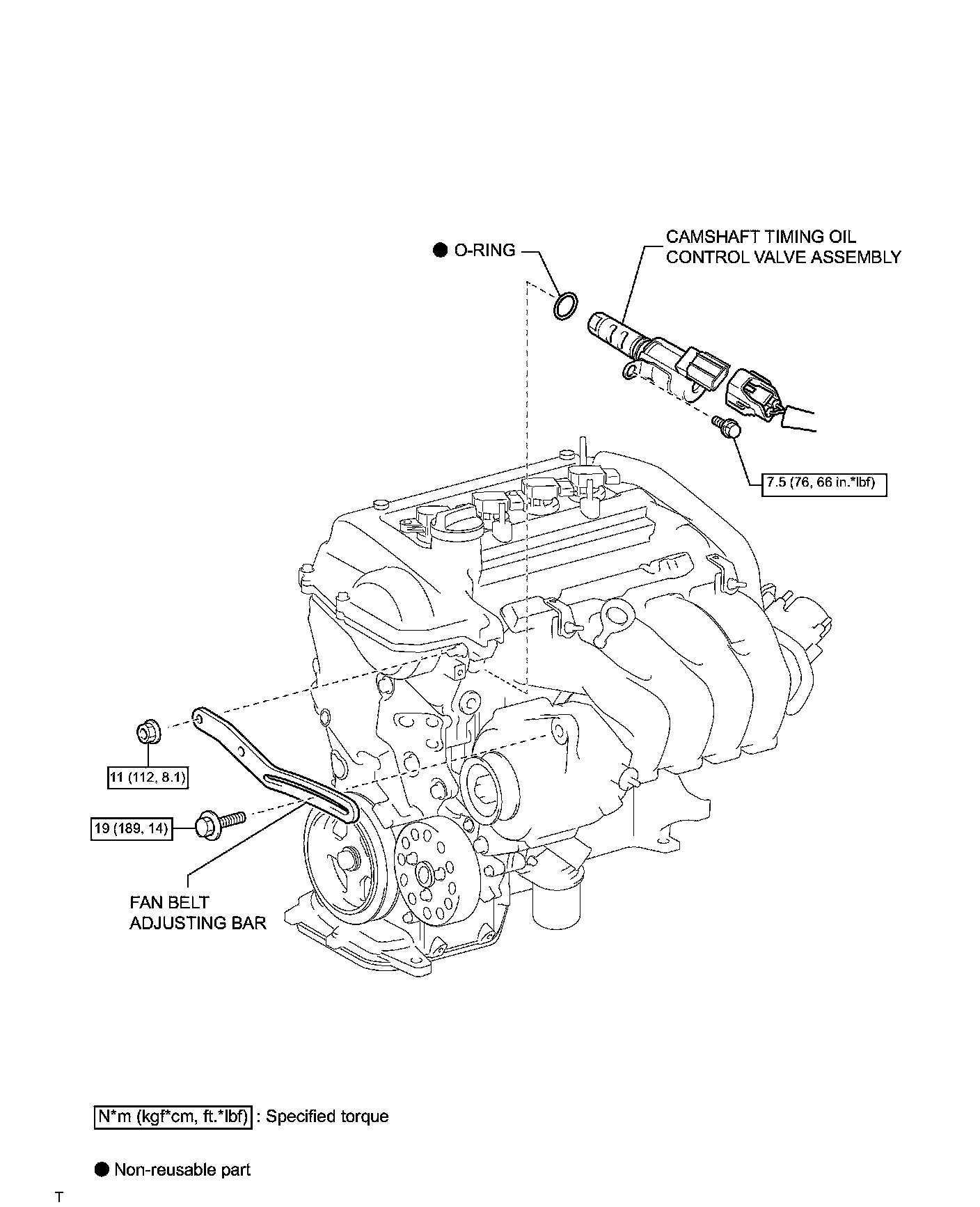 ● O-RING

CAMSHAFT TIMING OIL CONTROL VALVE ASSEMBLY

7.5 (76, 66 in.*lbf)

11 (112, 8.1)

19 (189, 14)

FAN BELT ADJUSTING BAR

N*m (kgf*cm, ft.*lbf) : Specified torque

● Non-reusable part

T