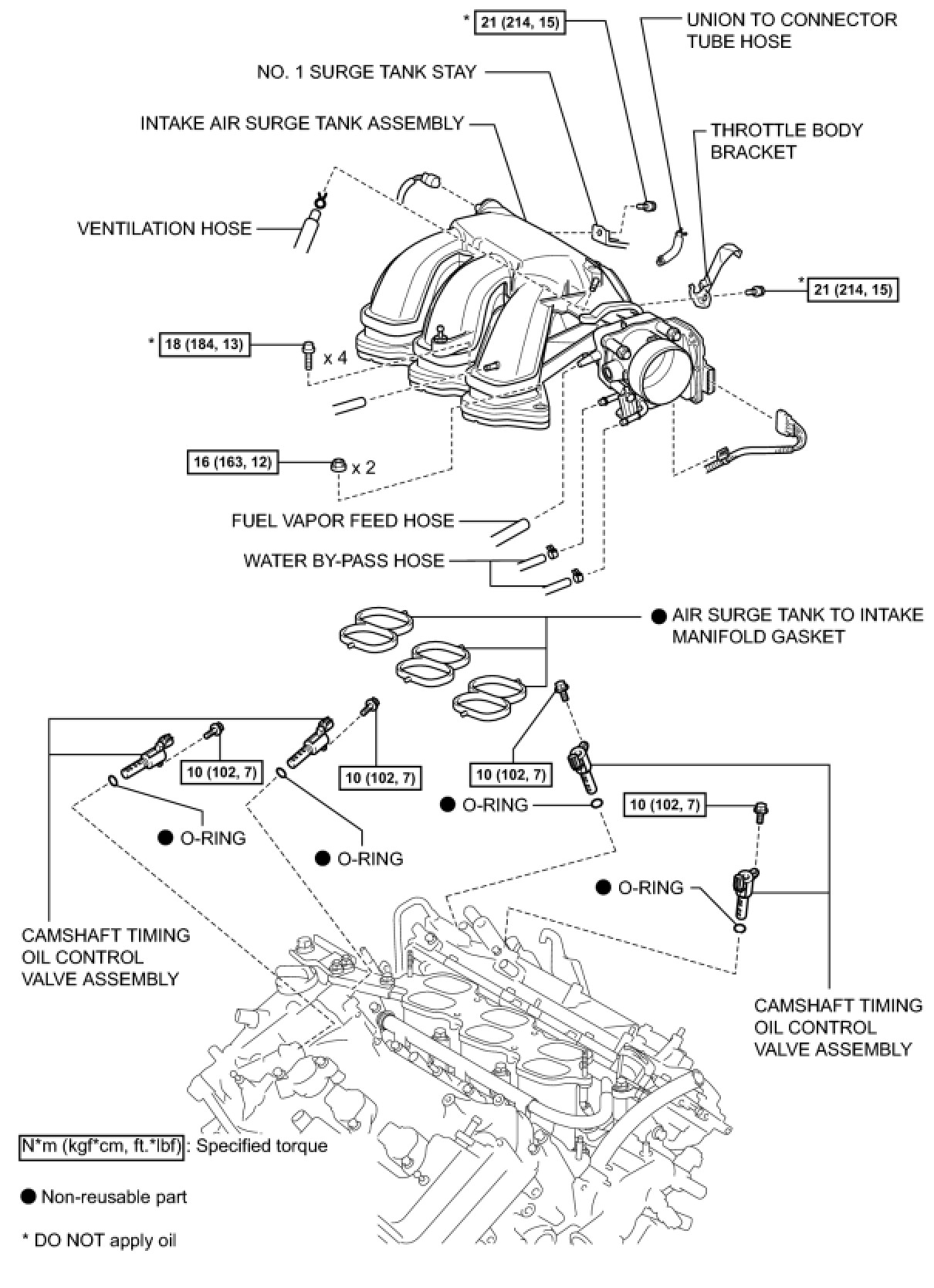 * 21 (214, 15)

UNION TO CONNECTOR TUBE HOSE

NO. 1 SURGE TANK STAY

INTAKE AIR SURGE TANK ASSEMBLY

THROTTLE BODY BRACKET

VENTILATION HOSE

* 21 (214, 15)

* 18 (184, 13)

x 4

16 (163, 12)

x 2

FUEL VAPOR FEED HOSE

WATER BY-PASS HOSE

● AIR SURGE TANK TO INTAKE MANIFOLD GASKET

10 (102, 7)

10 (102, 7)

10 (102, 7)

● O-RING

10 (102, 7)

● O-RING

● O-RING

● O-RING

CAMSHAFT TIMING OIL CONTROL VALVE ASSEMBLY

CAMSHAFT TIMING OIL CONTROL VALVE ASSEMBLY

N*m (kgf*cm, ft.*lbf) : Specified torque

● Non-reusable part

* DO NOT apply oil