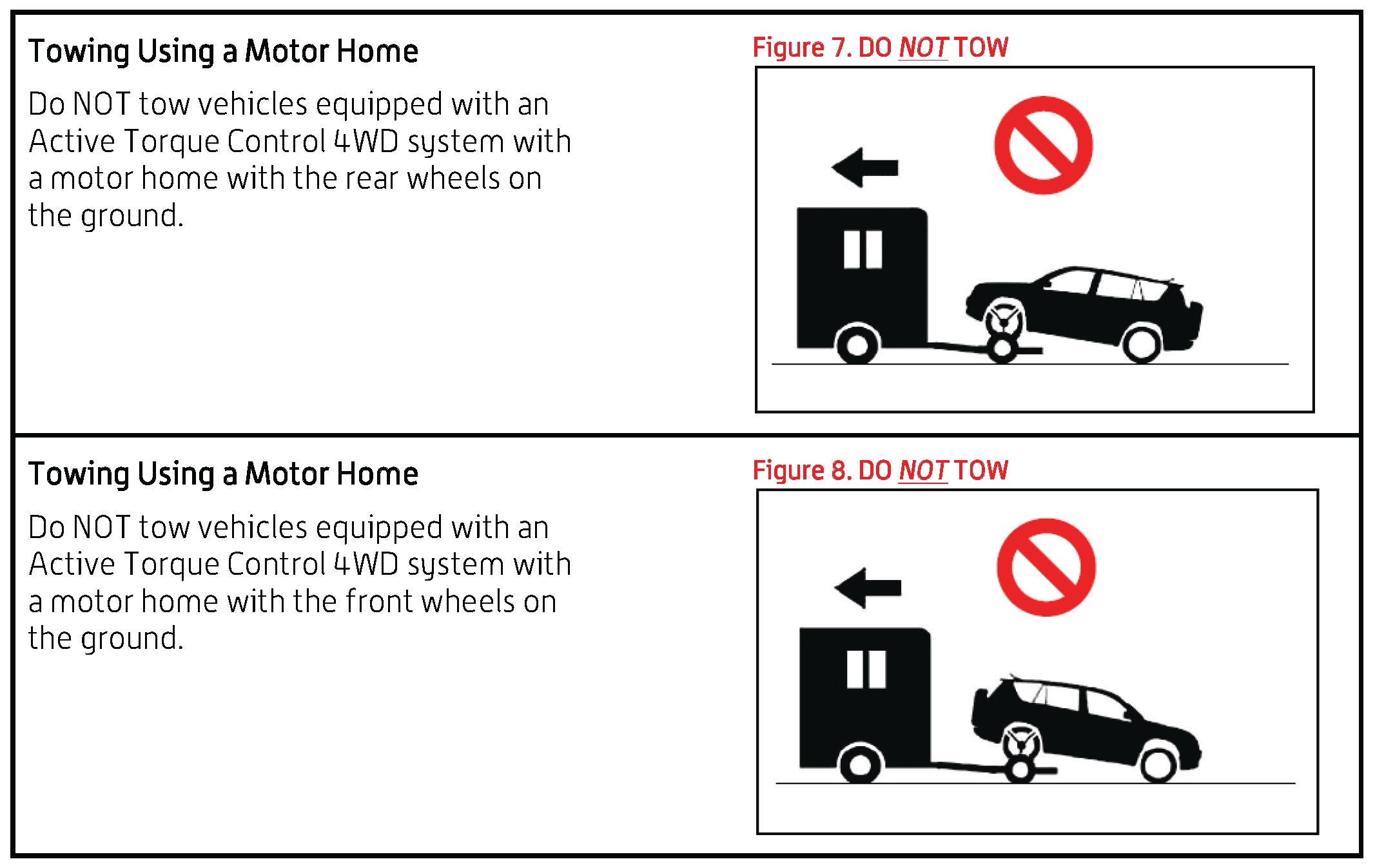 Towing Using a Motor Home

Do NOT tow vehicles equipped with an Active Torque Control 4WD system with a motor home with the rear wheels on the ground.

Figure 7. DO NOT TOW

Towing Using a Motor Home

Do NOT tow vehicles equipped with an Active Torque Control 4WD system with a motor home with the front wheels on the ground.

Figure 8. DO NOT TOW