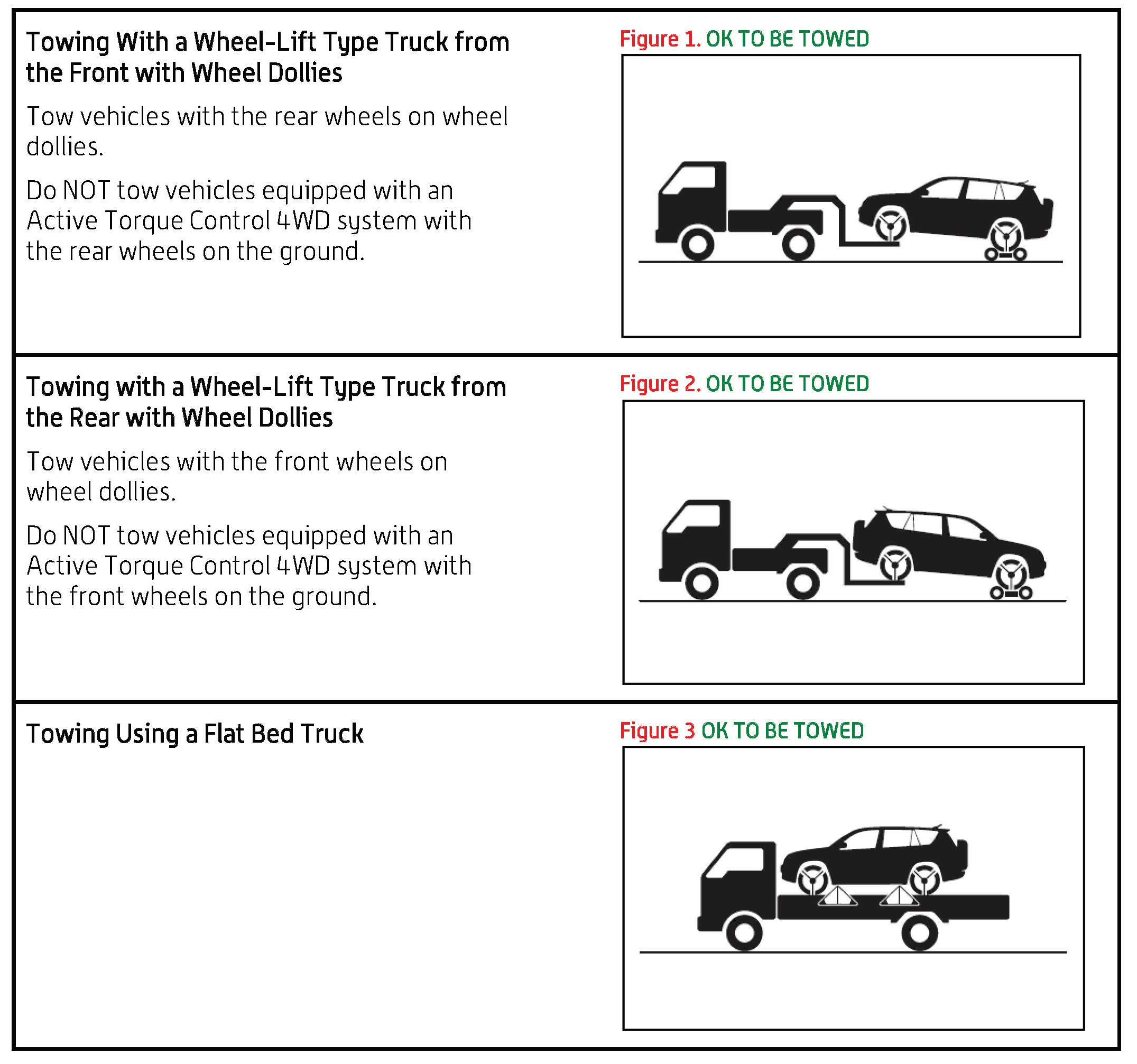 Towing With a Wheel-Lift Type Truck from the Front with Wheel Dollies

Tow vehicles with the rear wheels on wheel dollies.

Do NOT tow vehicles equipped with an Active Torque Control 4WD system with the rear wheels on the ground.

Figure 1. OK TO BE TOWED

Towing with a Wheel-Lift Type Truck from the Rear with Wheel Dollies

Tow vehicles with the front wheels on wheel dollies.

Do NOT tow vehicles equipped with an Active Torque Control 4WD system with the front wheels on the ground.

Figure 2. OK TO BE TOWED

Towing Using a Flat Bed Truck

Figure 3 OK TO BE TOWED