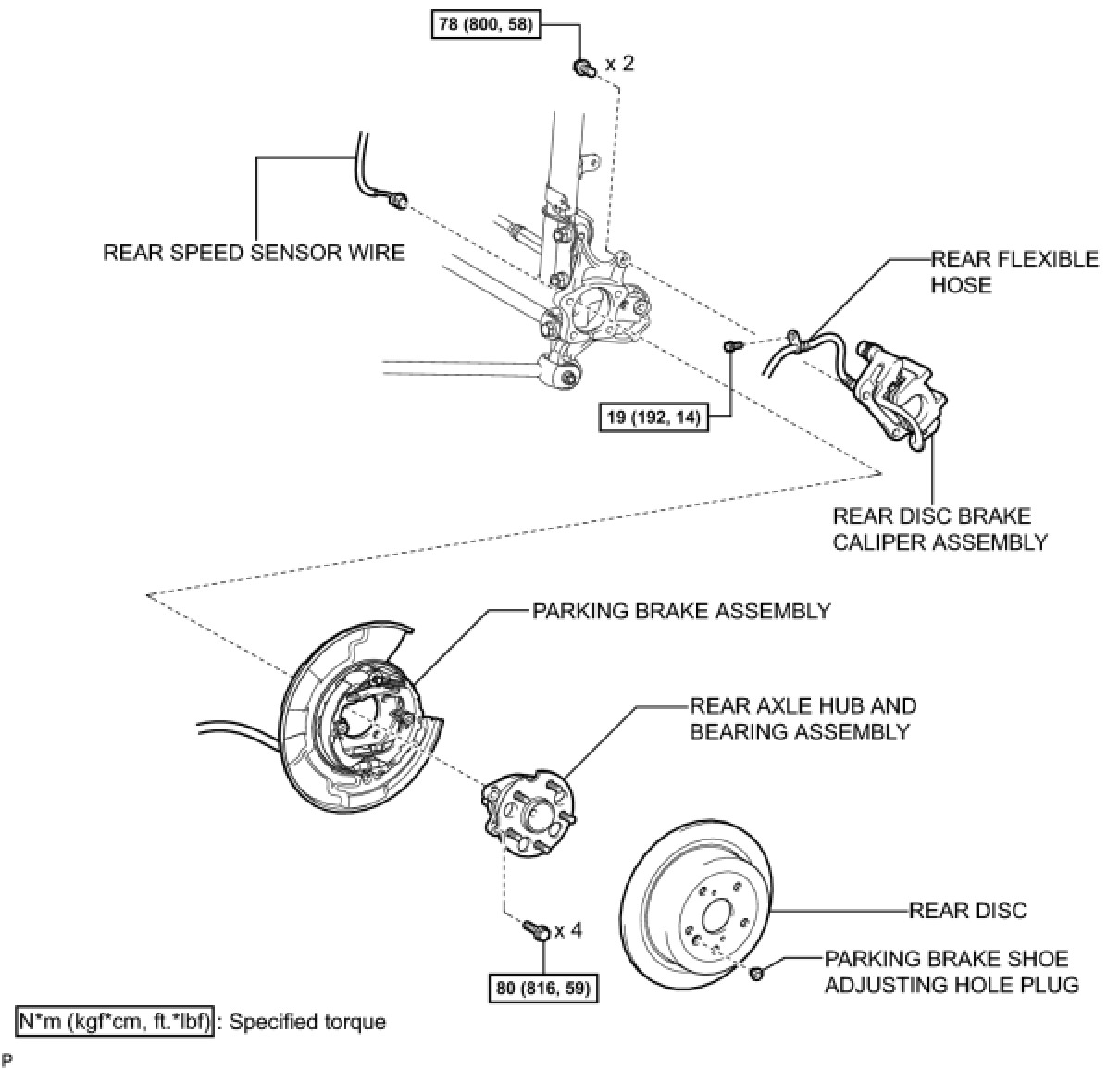 78 (800, 58)

x 2

REAR SPEED SENSOR WIRE

REAR FLEXIBLE HOSE

19 (192, 14)

REAR DISC BRAKE CALIPER ASSEMBLY

PARKING BRAKE ASSEMBLY

REAR AXLE HUB AND BEARING ASSEMBLY

x 4

80 (816, 59)

REAR DISC

PARKING BRAKE SHOE ADJUSTING HOLE PLUG

N*m (kgf*cm, ft.*lbf) : Specified torque

P