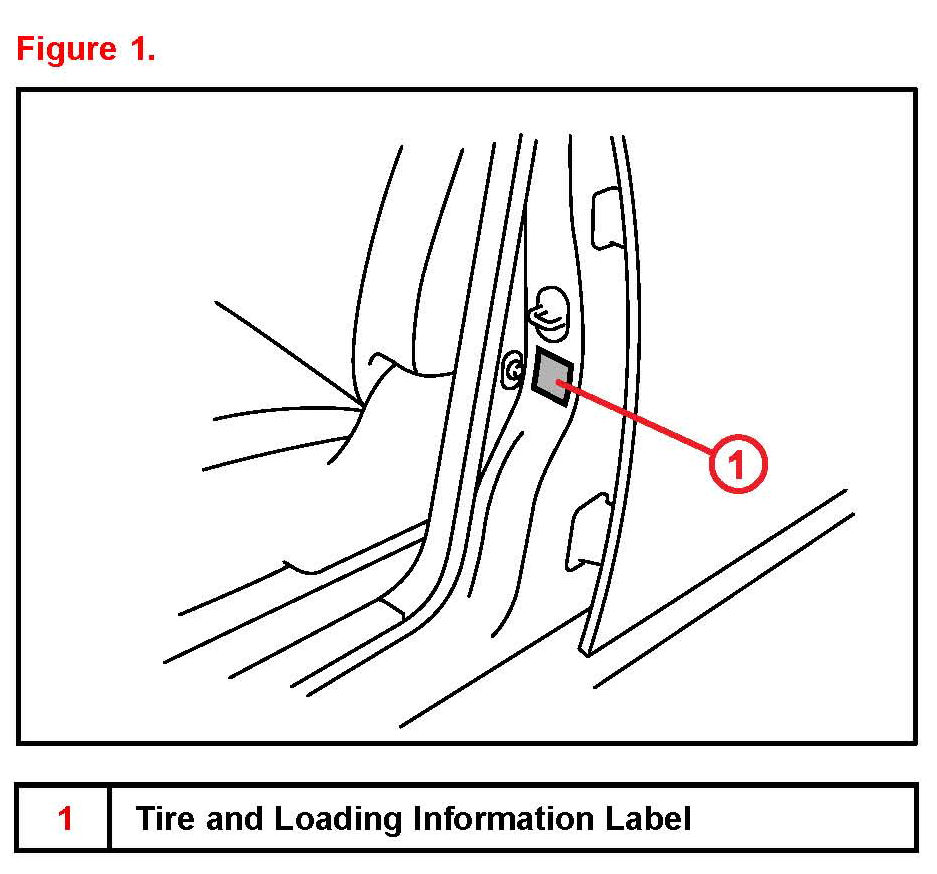 Figure 1.

1

| 1 | Tire and Loading Information Label |
|---|---|