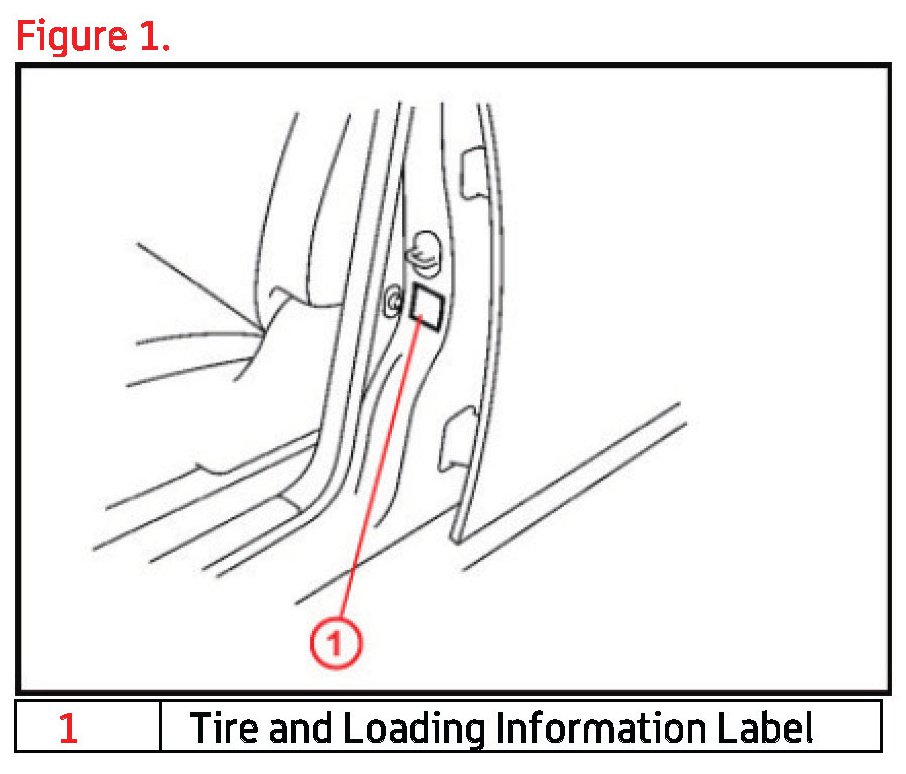 Figure 1.

1

| 1 | Tire and Loading Information Label |
|---|---|