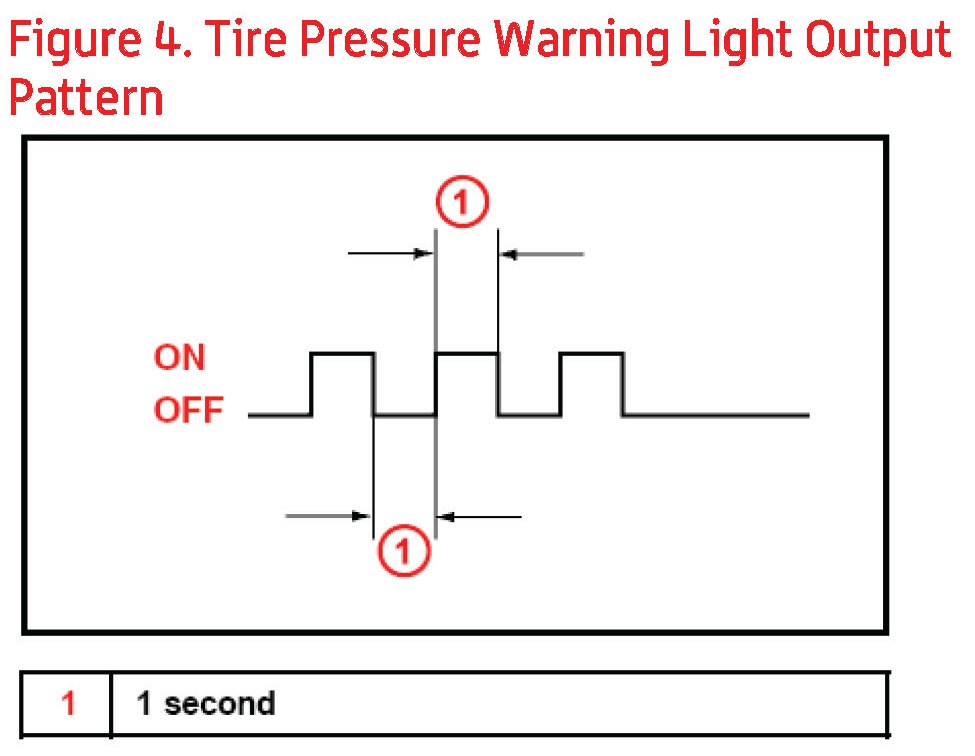 Figure 4. Tire Pressure Warning Light Output Pattern

1

ON

OFF

1

| 1 | 1 second |
|---|---|