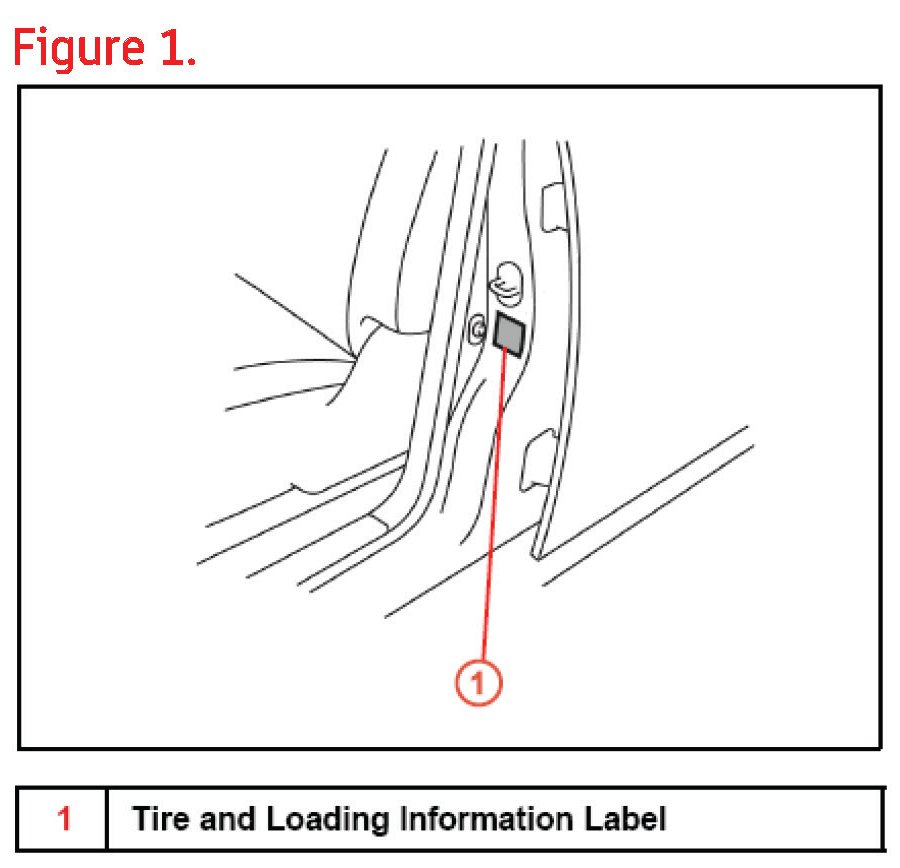 Figure 1.

1

| 1 | Tire and Loading Information Label |
|---|---|