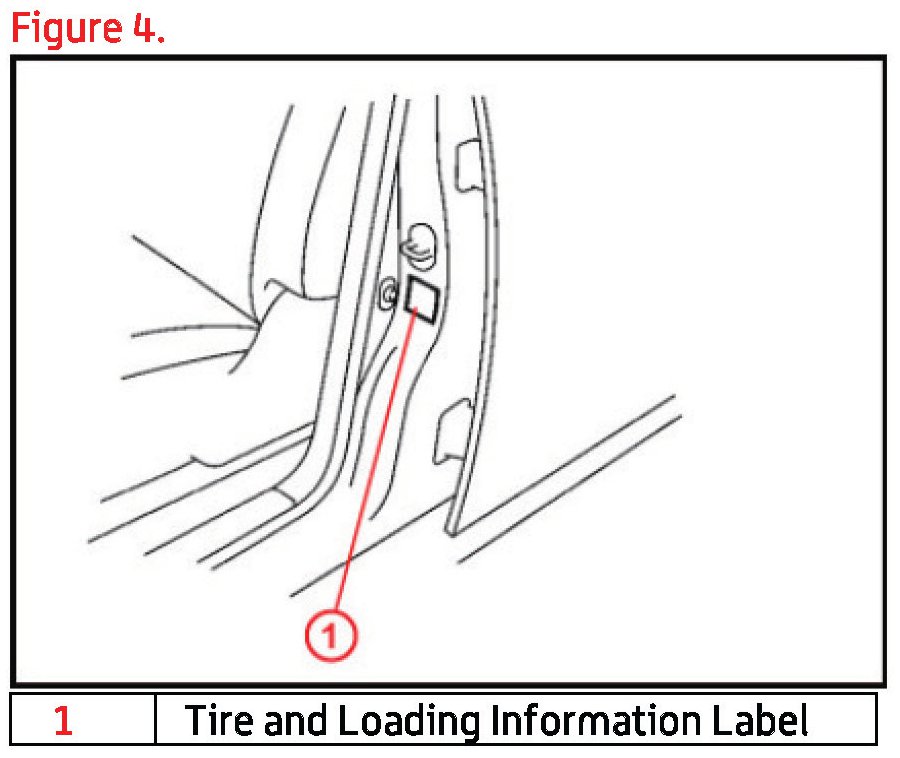 Figure 4.

1

| 1 | Tire and Loading Information Label |
|---|---|