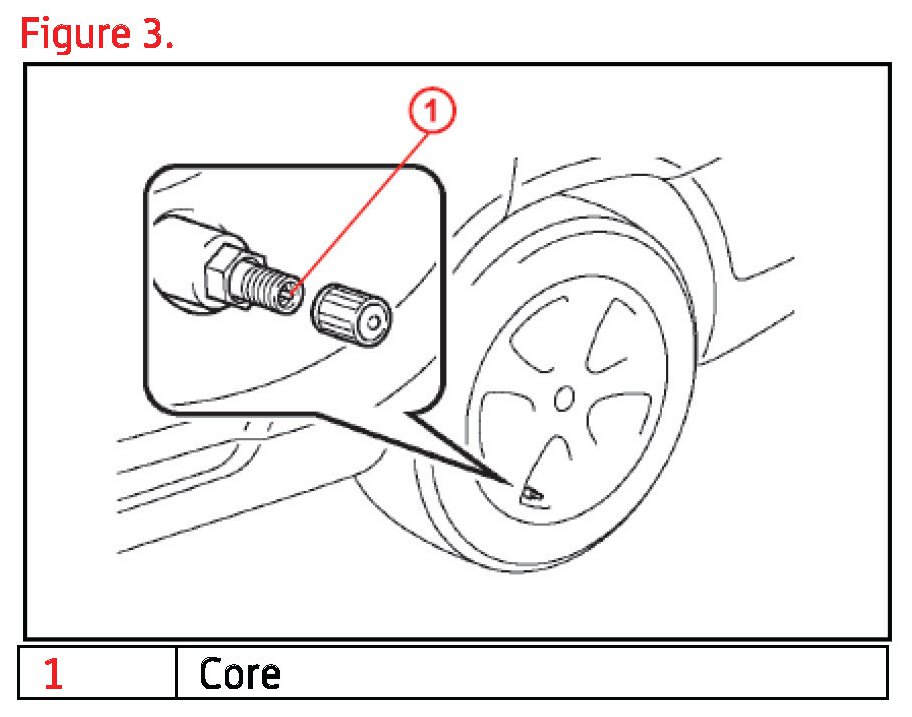 Figure 3.

1

| 1 | Core |
|---|---|