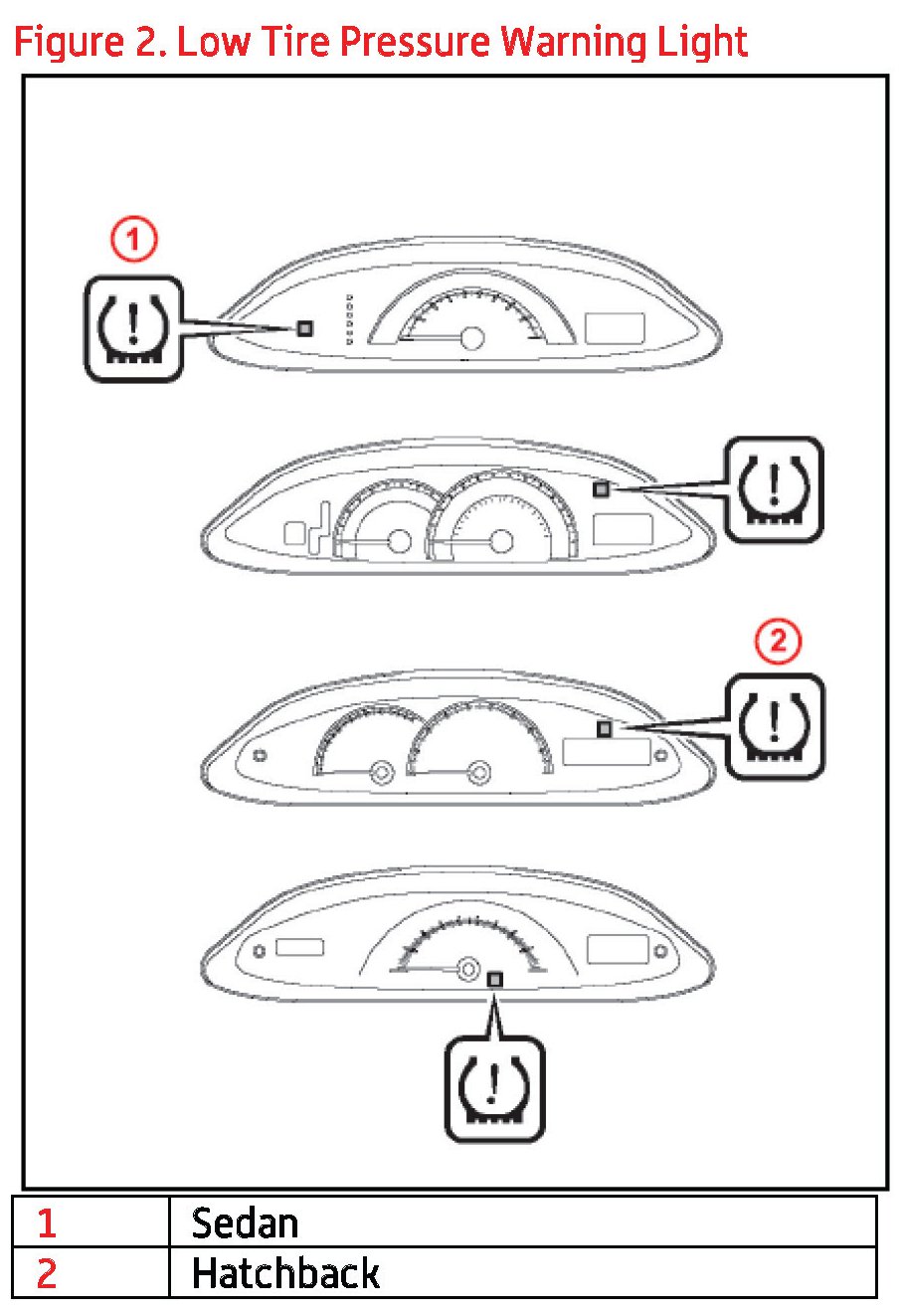 Figure 2. Low Tire Pressure Warning Light

1

2

| 1 | Sedan |
|---|---|
| 2 | Hatchback |