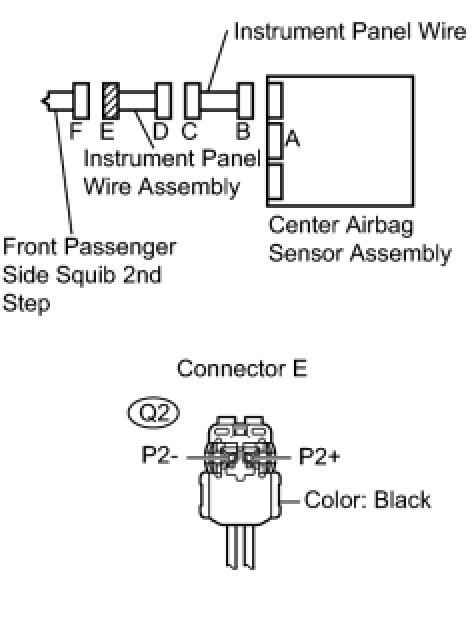 Instrument Panel Wire

F E D C B A

Instrument Panel Wire Assembly

Center Airbag Sensor Assembly

Front Passenger Side Squib 2nd Step

Connector E

Q2

P2-

P2+

Color: Black