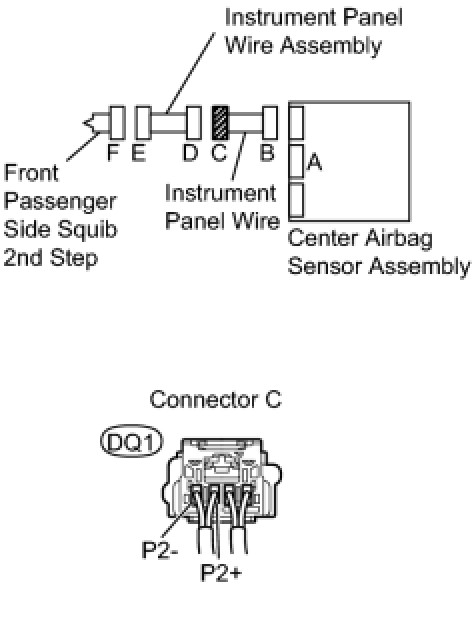 Instrument Panel Wire Assembly

F E D C B A

Front Passenger Side Squib 2nd Step

Instrument Panel Wire

Center Airbag Sensor Assembly

Connector C

DQ1

P2-

P2+