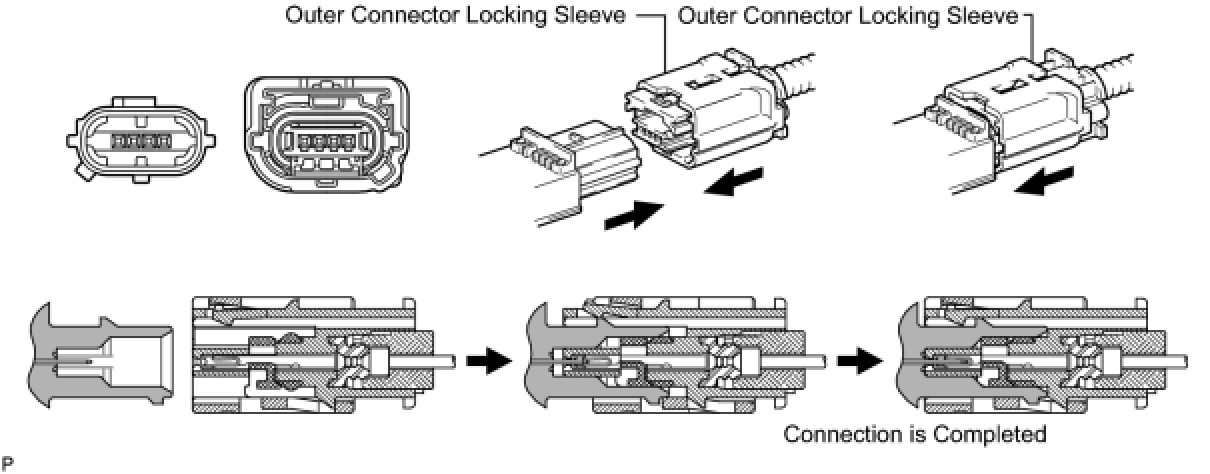 Outer Connector Locking Sleeve
Outer Connector Locking Sleeve

Connection is Completed

P