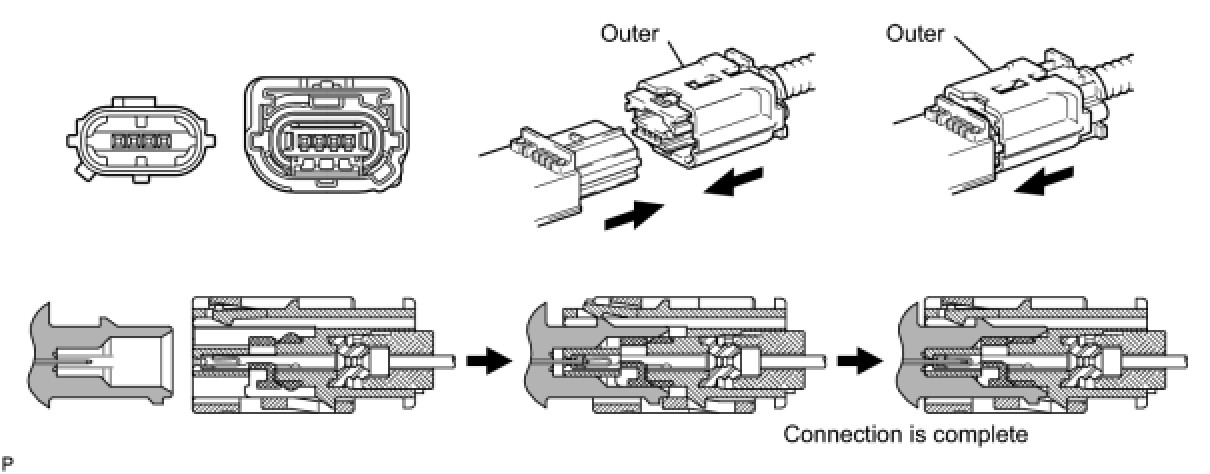 Outer

Outer

Connection is complete

P