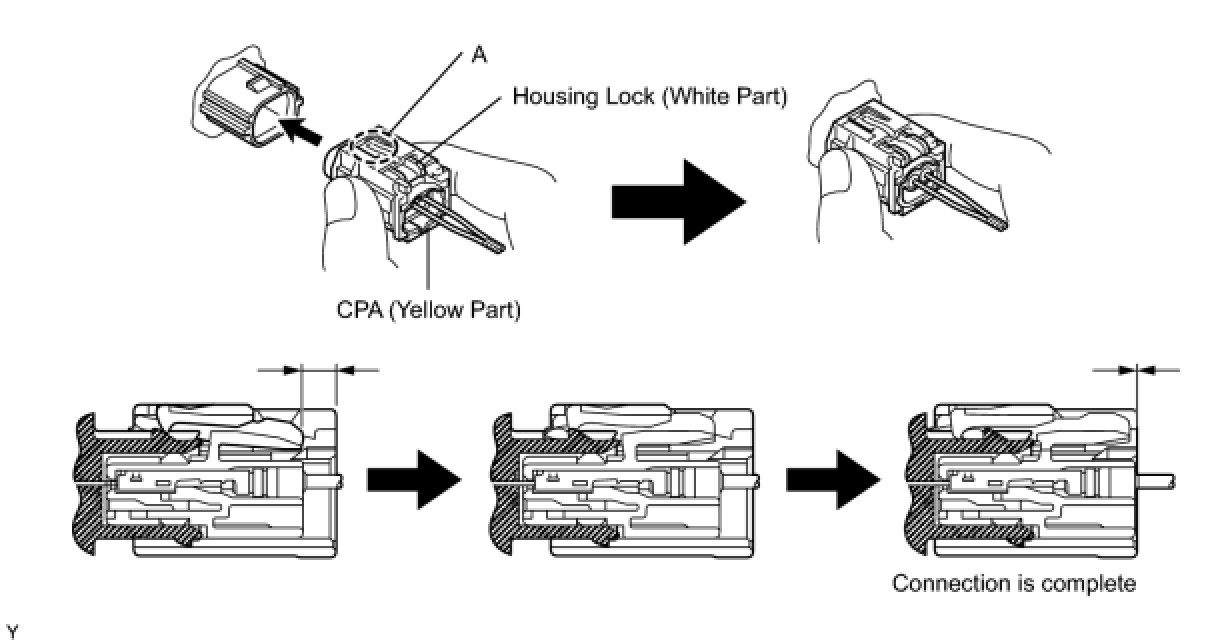 A

Housing Lock (White Part)

CPA (Yellow Part)

Connection is complete

Y