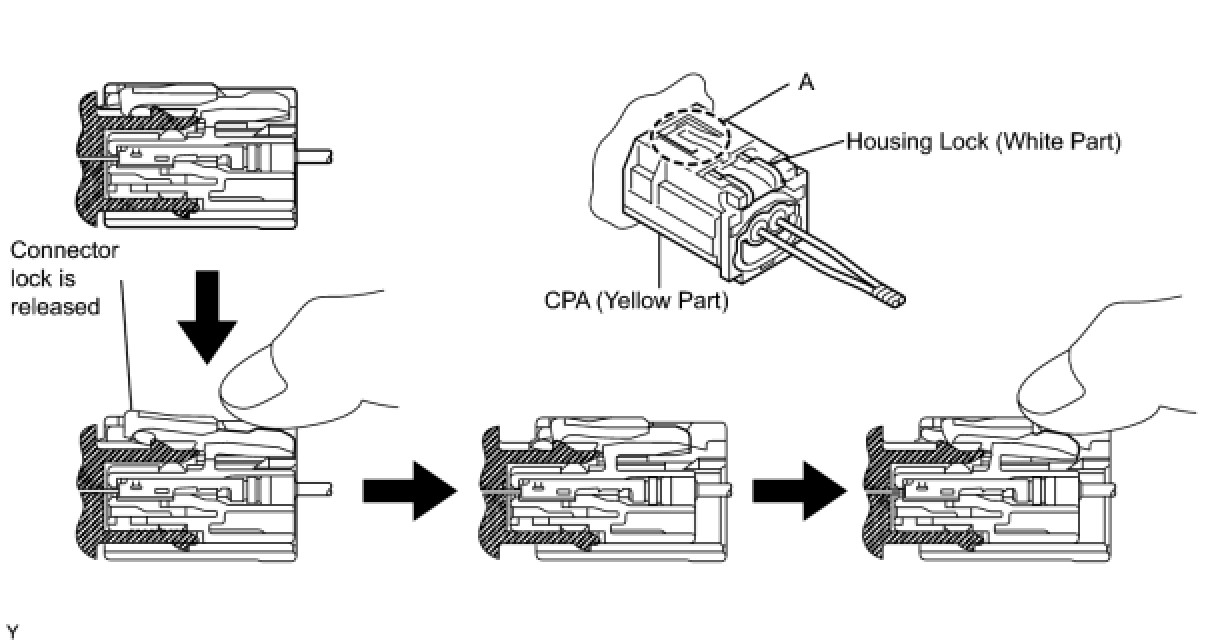 A

Housing Lock (White Part)

CPA (Yellow Part)

Connector lock is released

Y