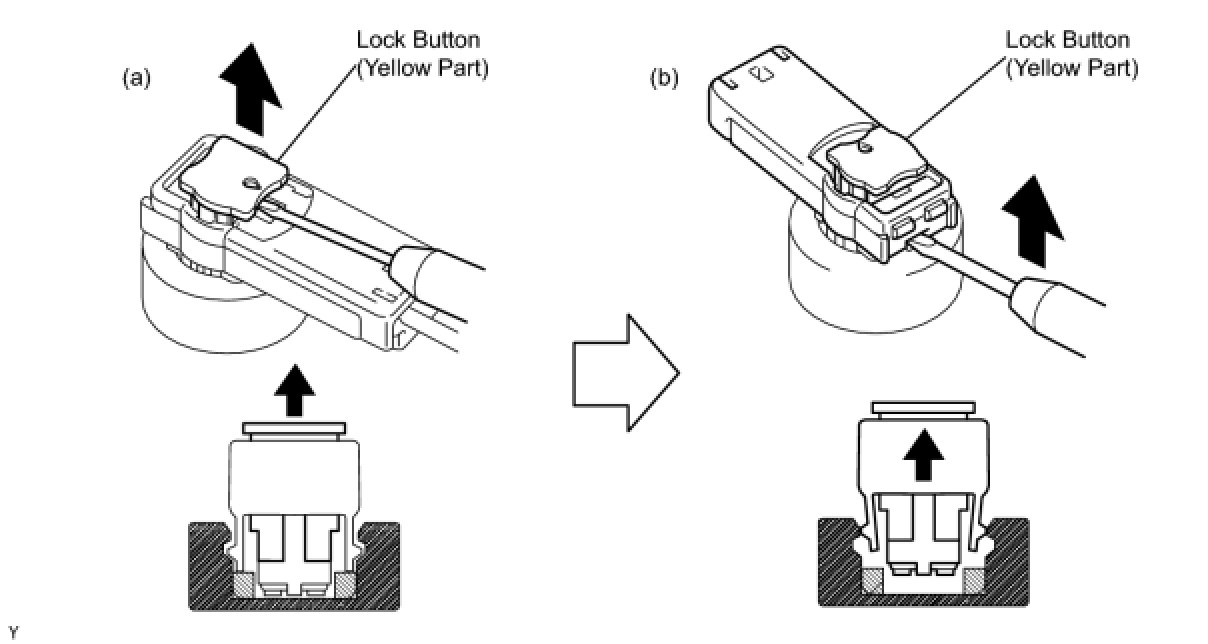 (a)

Lock Button (Yellow Part)

(b)

Lock Button (Yellow Part)

Y