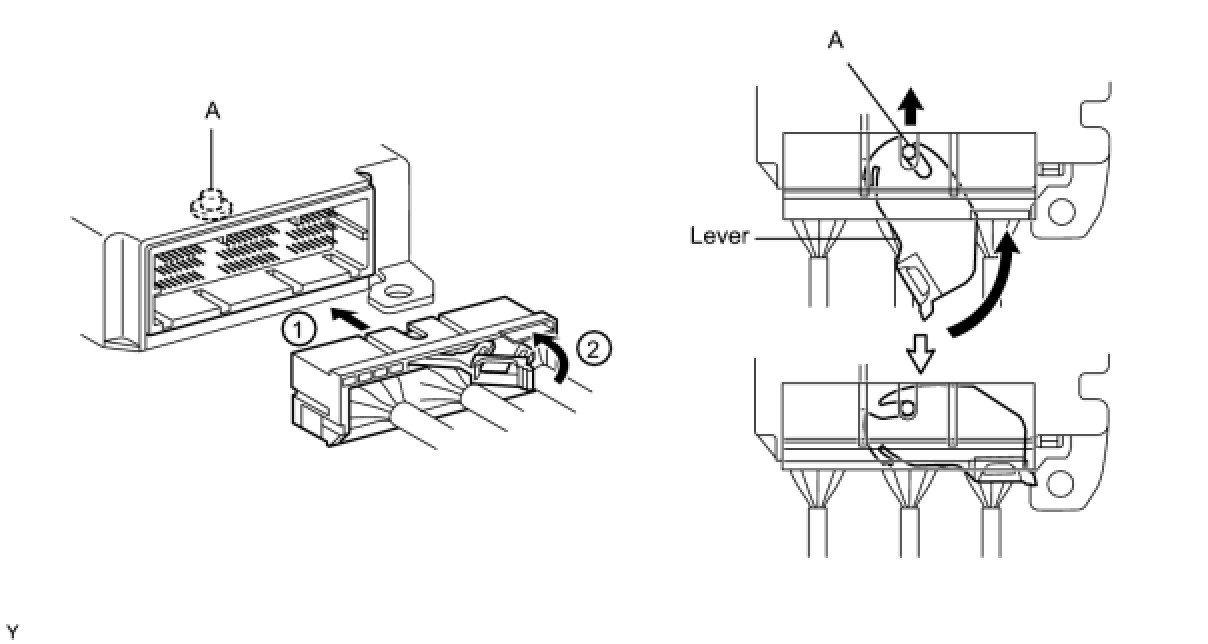 A

1

2

A

Lever

Y