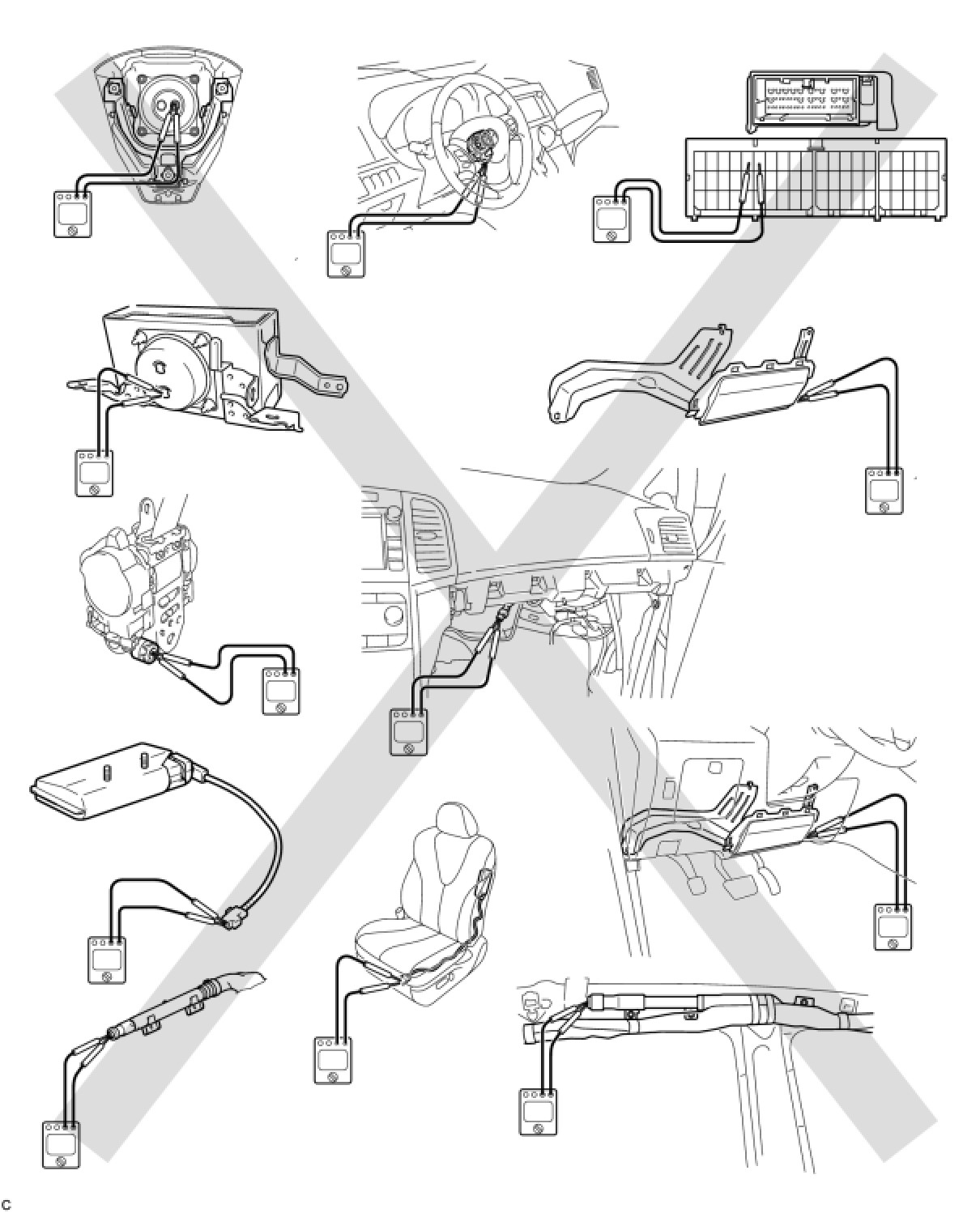 C