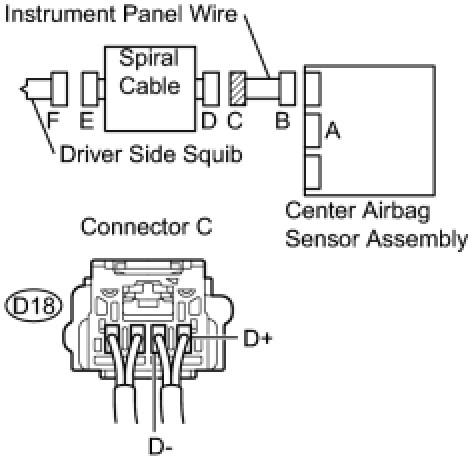 Instrument Panel Wire

Spiral Cable

F E D C B A

Driver Side Squib

Center Airbag Sensor Assembly

Connector C

D18

D+

D-