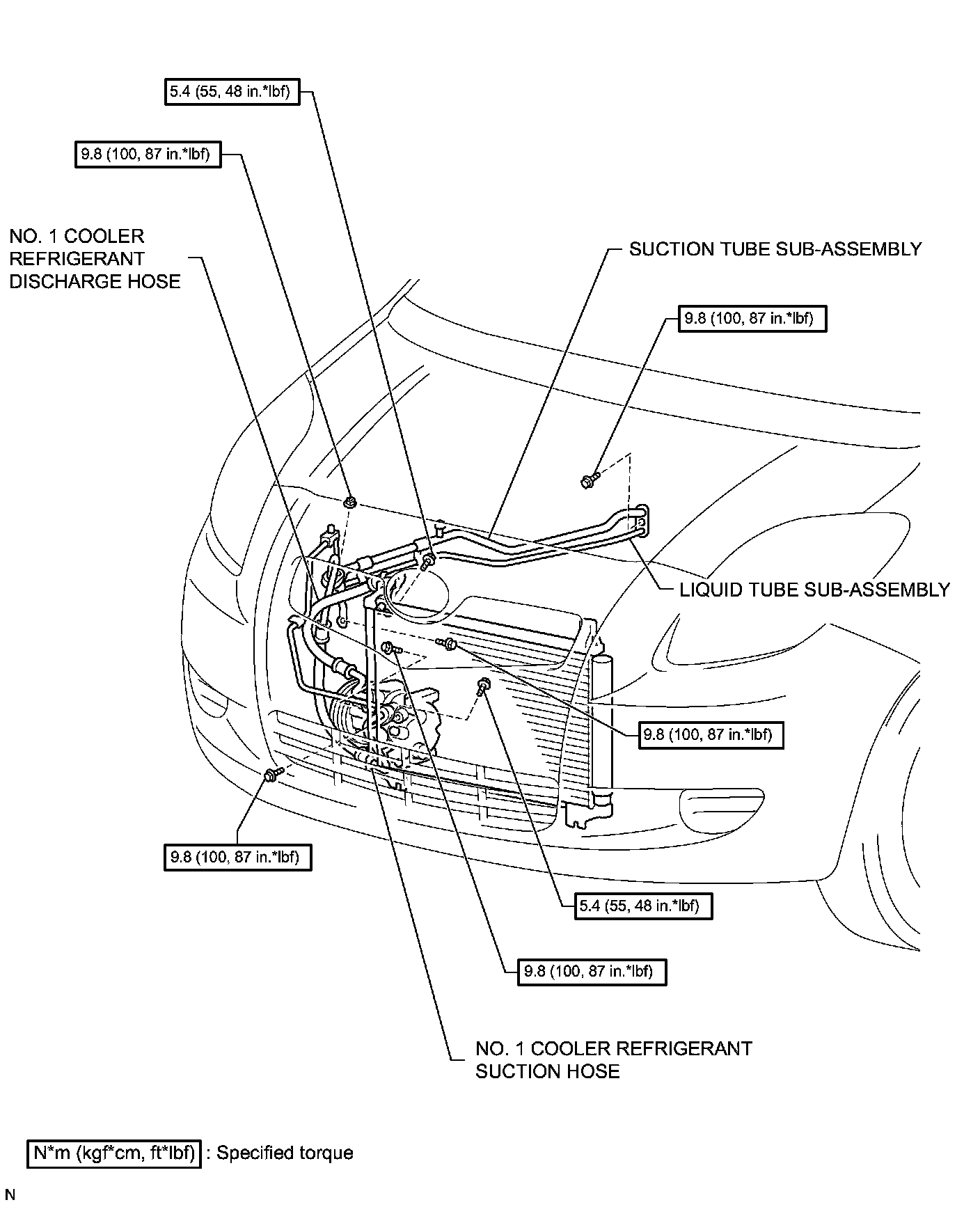 5.4 (55, 48 in.*lbf)

9.8 (100, 87 in.*lbf)

NO. 1 COOLER REFRIGERANT DISCHARGE HOSE

SUCTION TUBE SUB-ASSEMBLY

9.8 (100, 87 in.*lbf)

LIQUID TUBE SUB-ASSEMBLY

9.8 (100, 87 in.*lbf)

9.8 (100, 87 in.*lbf)

5.4 (55, 48 in.*lbf)

9.8 (100, 87 in.*lbf)

NO. 1 COOLER REFRIGERANT SUCTION HOSE

N*m (kgf*cm, ft*lbf) : Specified torque

N