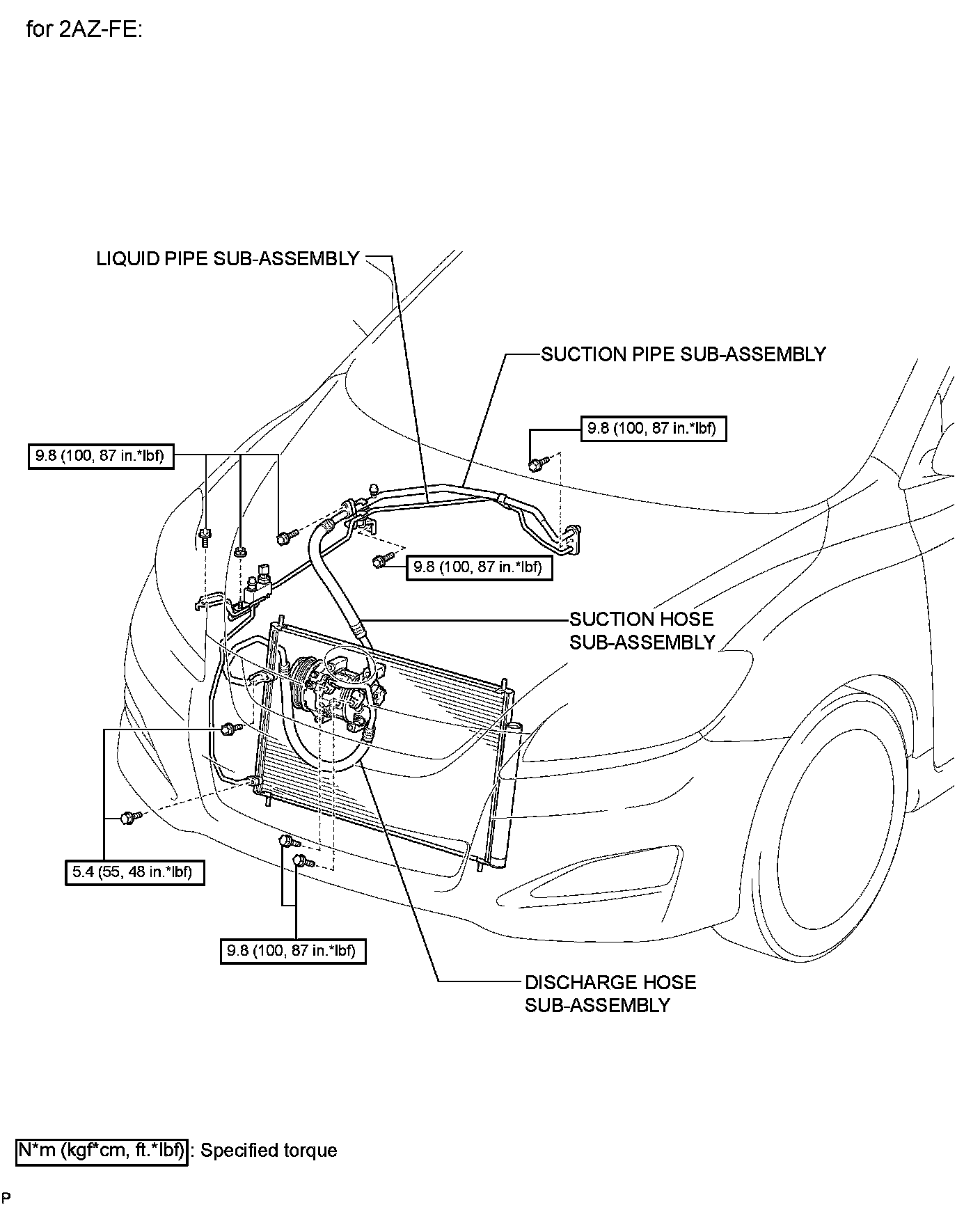 for 2AZ-FE:

LIQUID PIPE SUB-ASSEMBLY

SUCTION PIPE SUB-ASSEMBLY

9.8 (100, 87 in.*lbf)

9.8 (100, 87 in.*lbf)

9.8 (100, 87 in.*lbf)

SUCTION HOSE SUB-ASSEMBLY

5.4 (55, 48 in.*lbf)

9.8 (100, 87 in.*lbf)

DISCHARGE HOSE SUB-ASSEMBLY

N*m (kgf*cm, ft.*lbf) : Specified torque

P