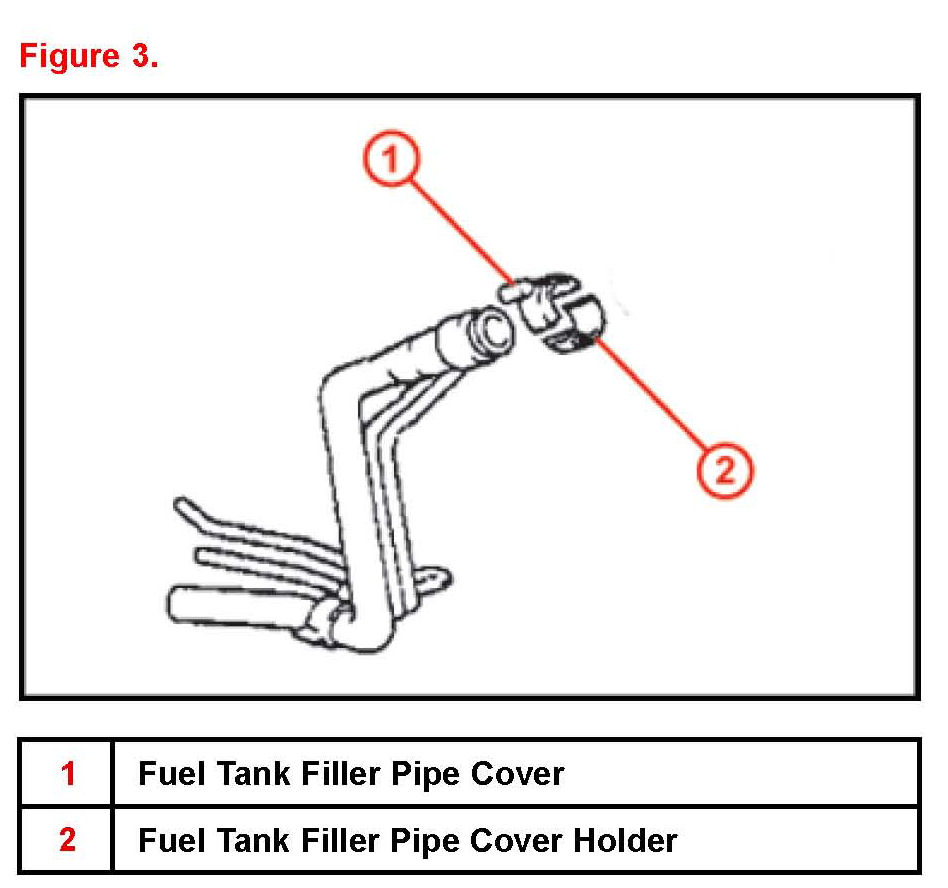 Figure 3.

1

2

| 1 | Fuel Tank Filler Pipe Cover |
|---|---|
| 2 | Fuel Tank Filler Pipe Cover Holder |