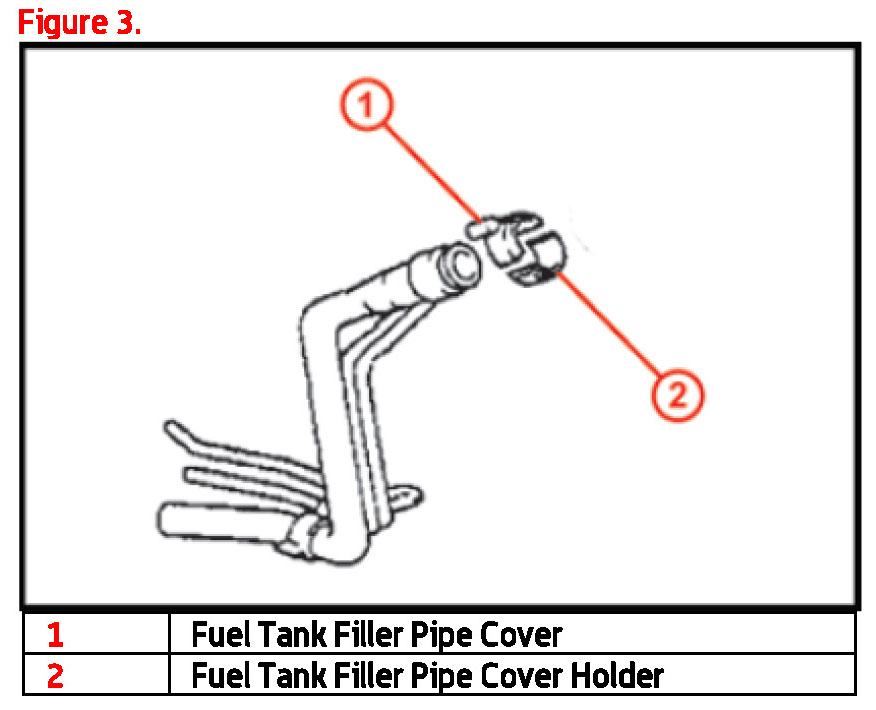 Figure 3.

1

2

| 1 | Fuel Tank Filler Pipe Cover |
|---|---|
| 2 | Fuel Tank Filler Pipe Cover Holder |