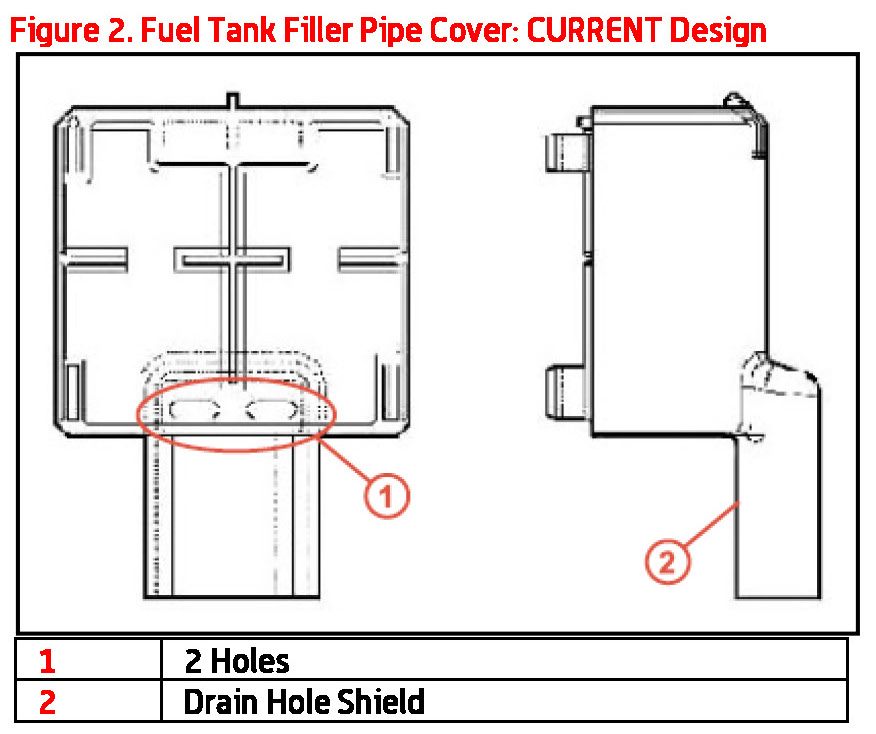 Figure 2. Fuel Tank Filler Pipe Cover: CURRENT Design

1

2

| 1 | 2 Holes |
|---|---|
| 2 | Drain Hole Shield |