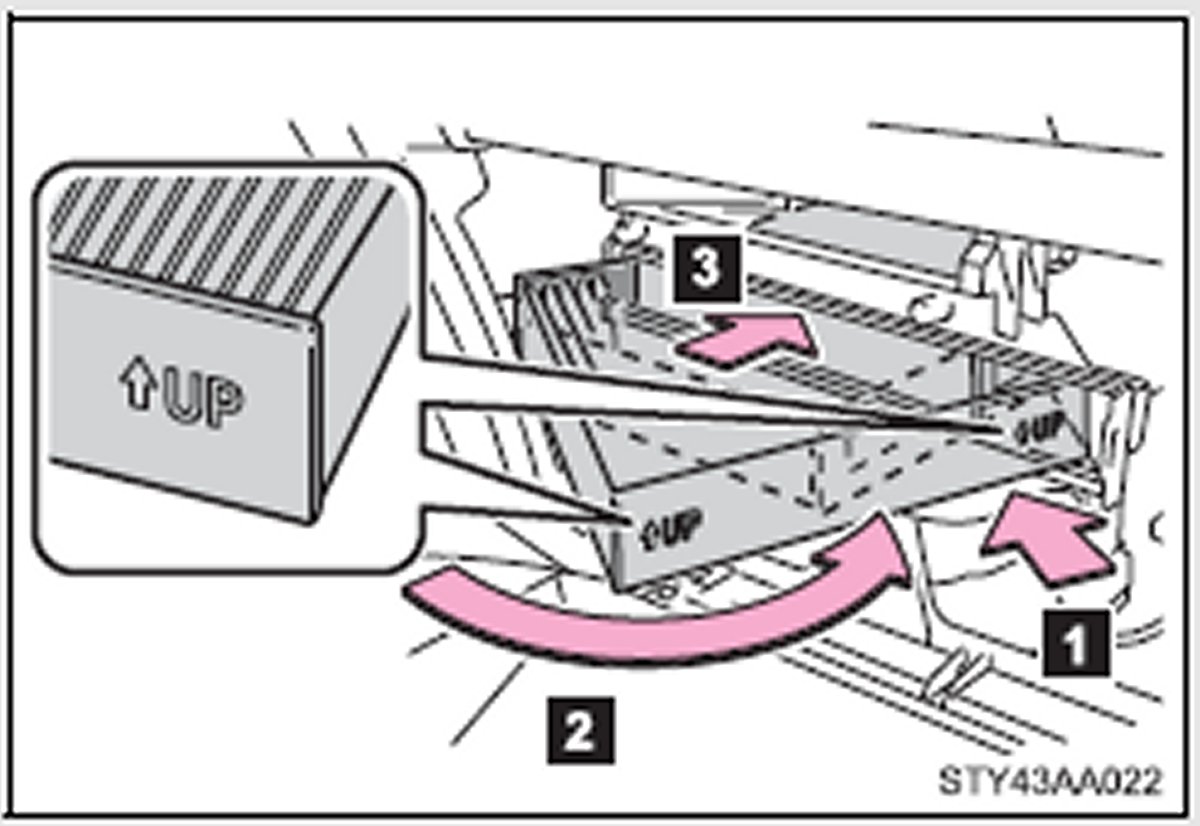 ⇧UP

3

⇧UP

⇧UP

1

2

STY43AA022