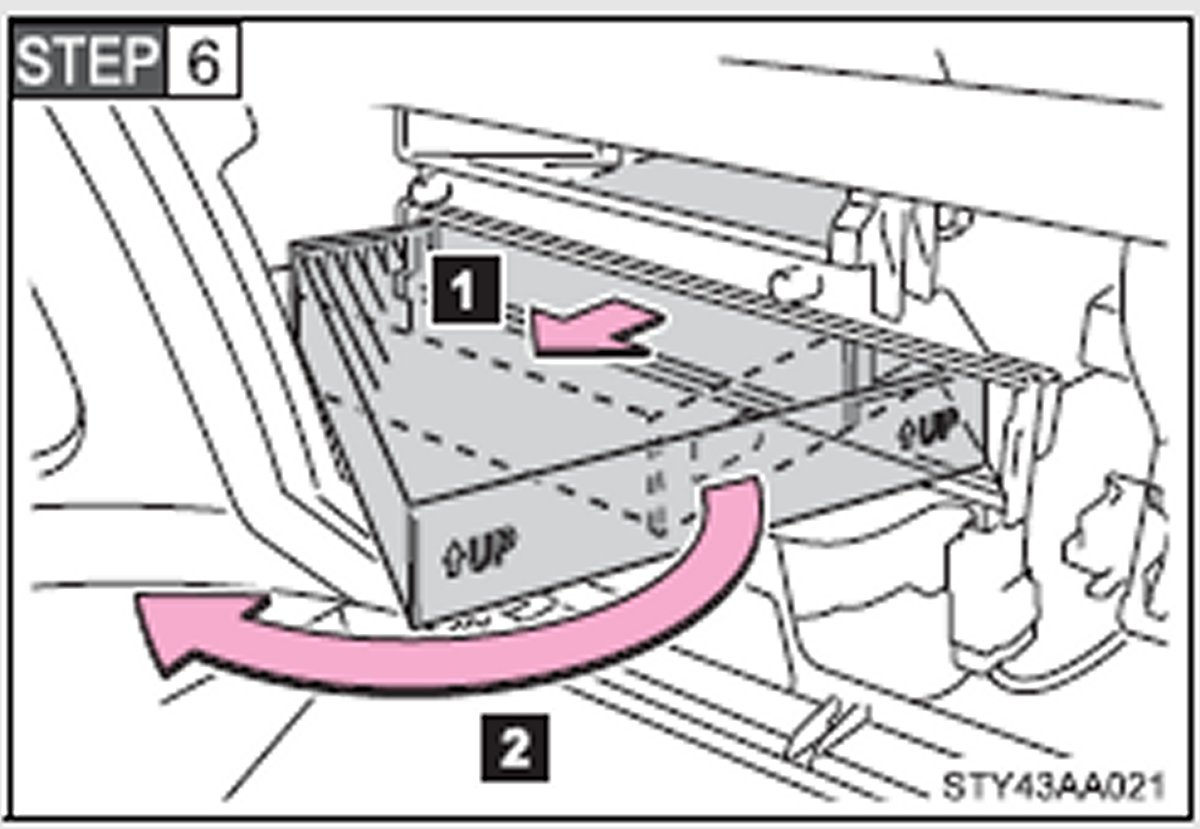 STEP 6

1

⇧UP

⇧UP

2

STY43AA021