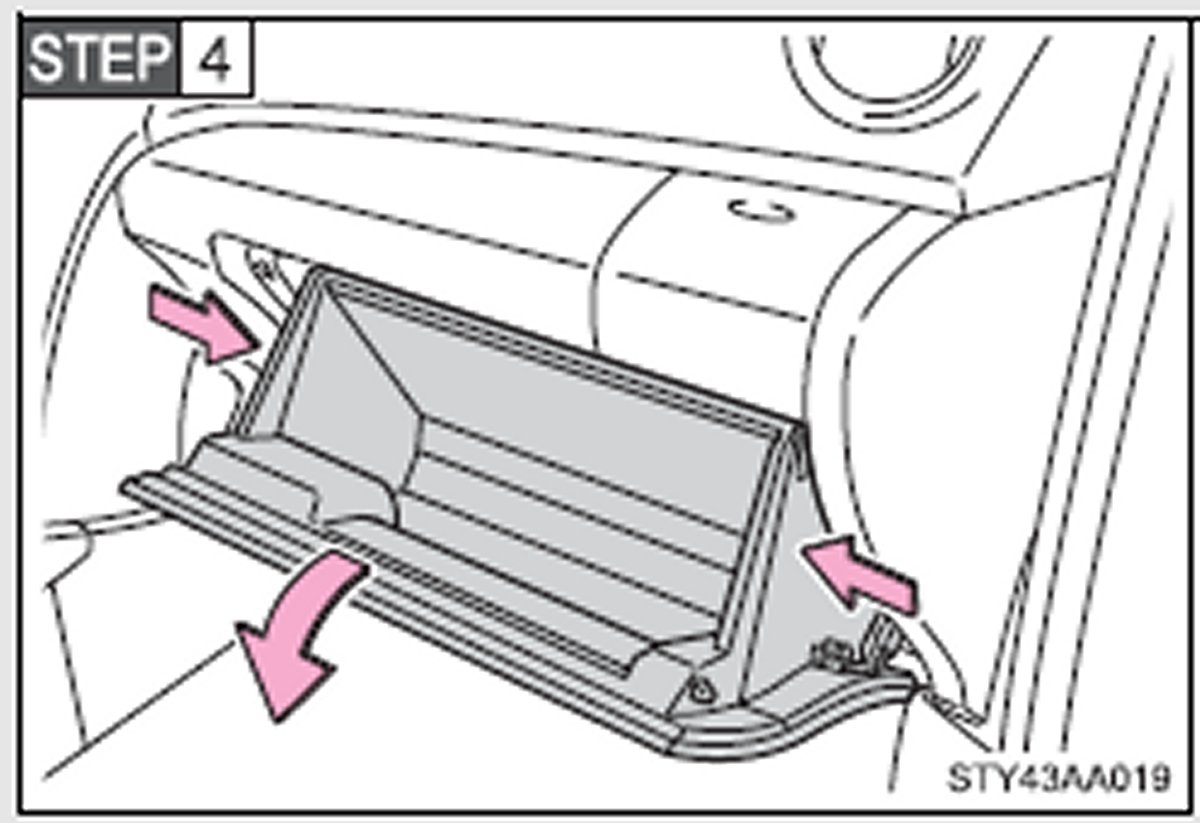 STEP 4

STY43AA019