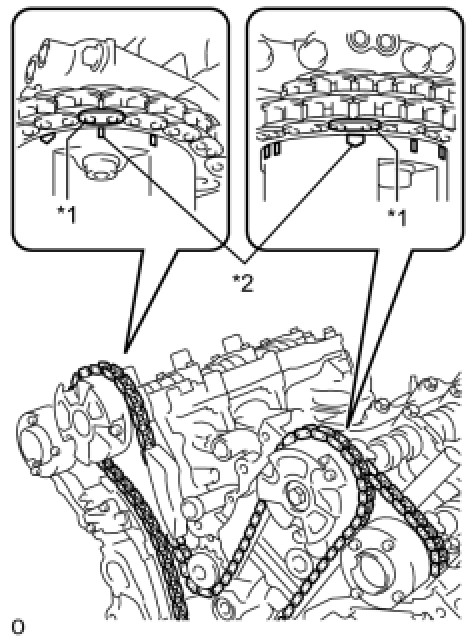 *1

*1

*2

O