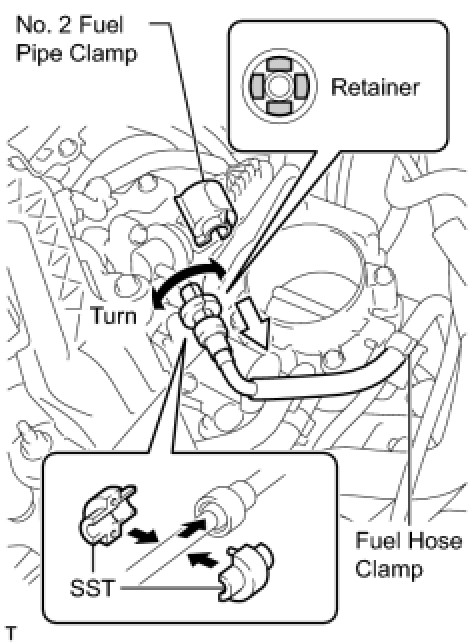 No. 2 Fuel Pipe Clamp

Retainer

Turn

Fuel Hose Clamp

SST

T