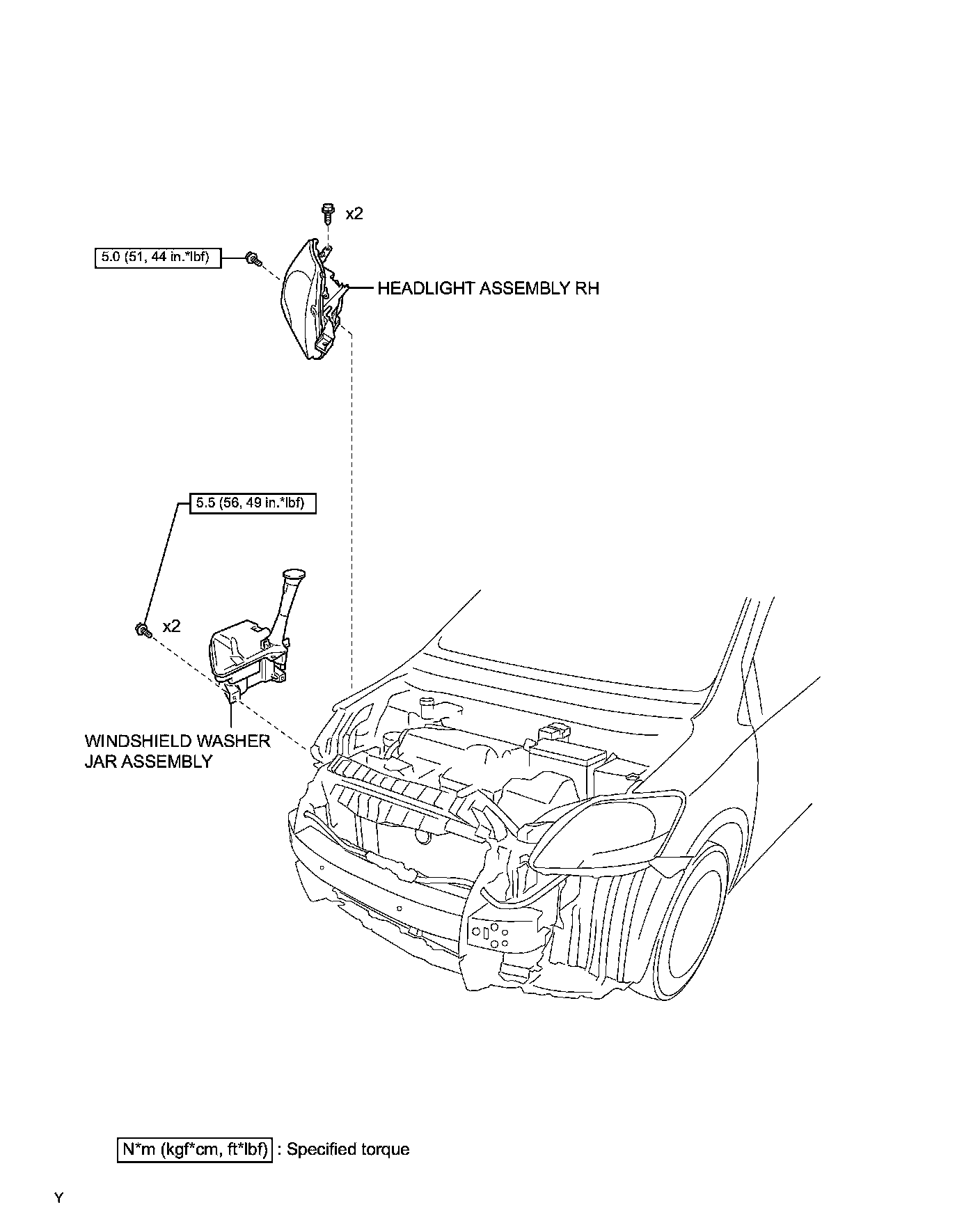 x2

5.0 (51, 44 in.*lbf)

HEADLIGHT ASSEMBLY RH

5.5 (56, 49 in.*lbf)

x2

WINDSHIELD WASHER JAR ASSEMBLY

N*m (kgf*cm, ft*lbf) : Specified torque

Y