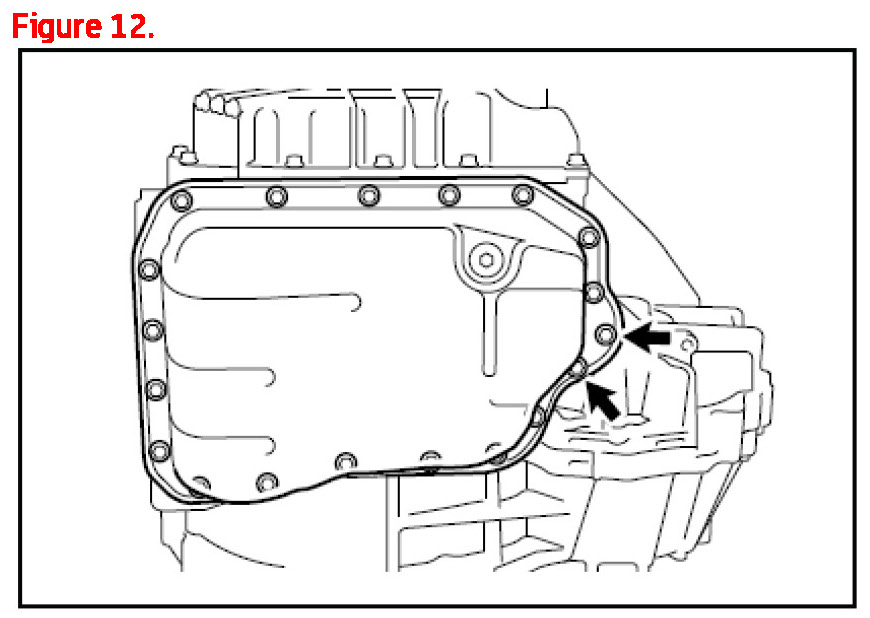 Figure 12.