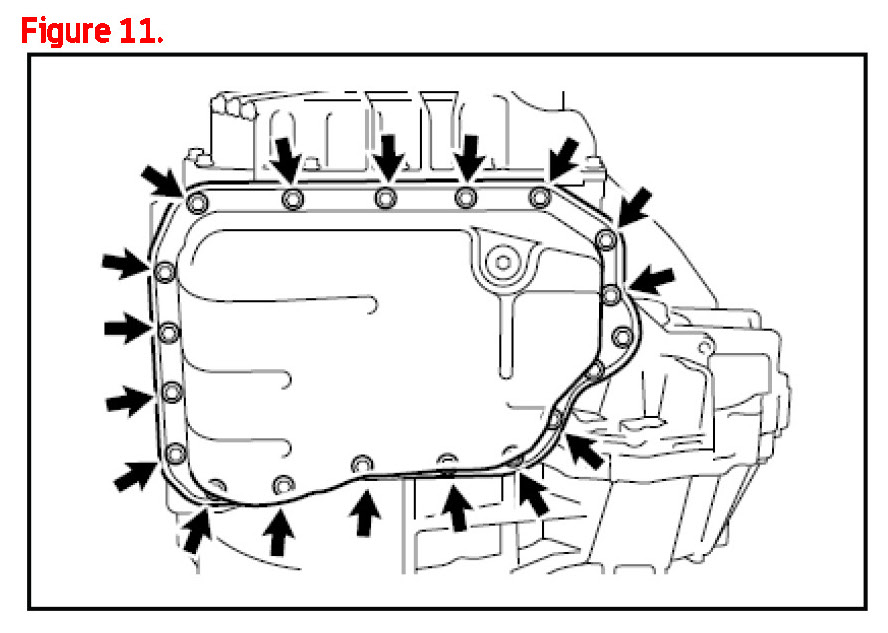 Figure 11.