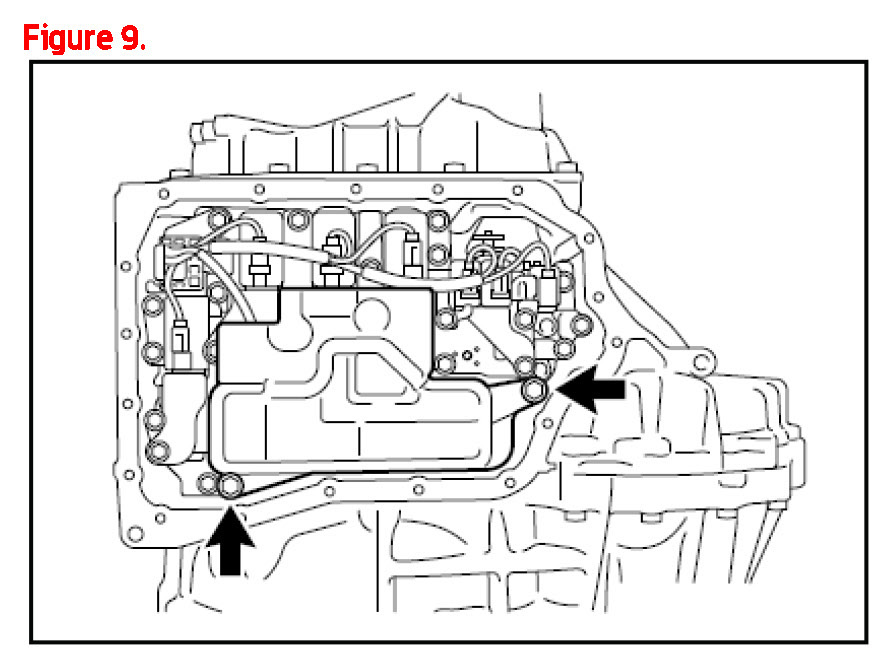 Figure 9.