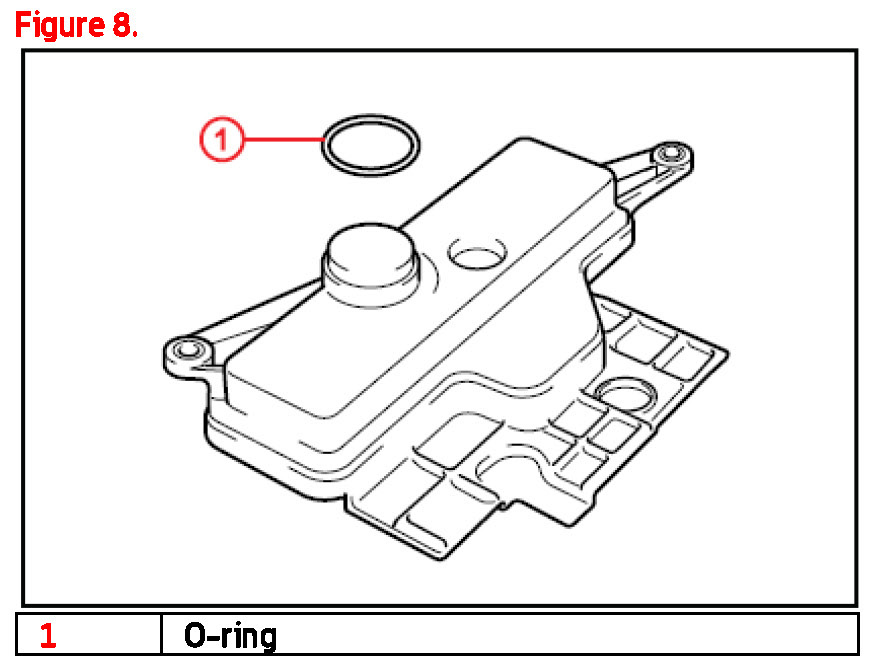 Figure 8.

1

| 1 | O-ring |
|---|---|