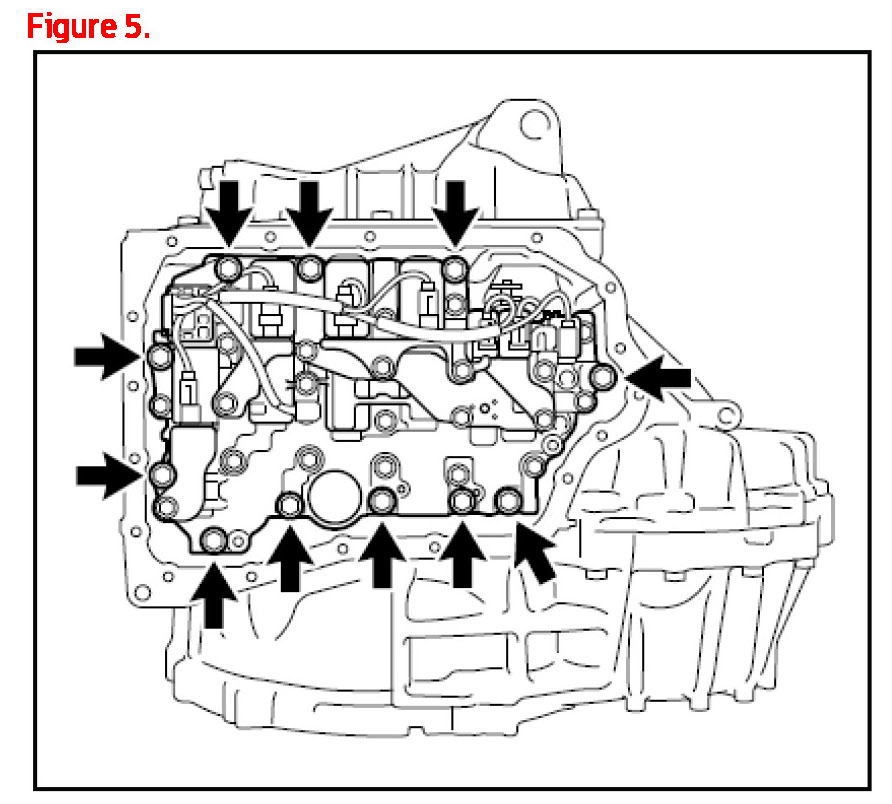 Figure 5.