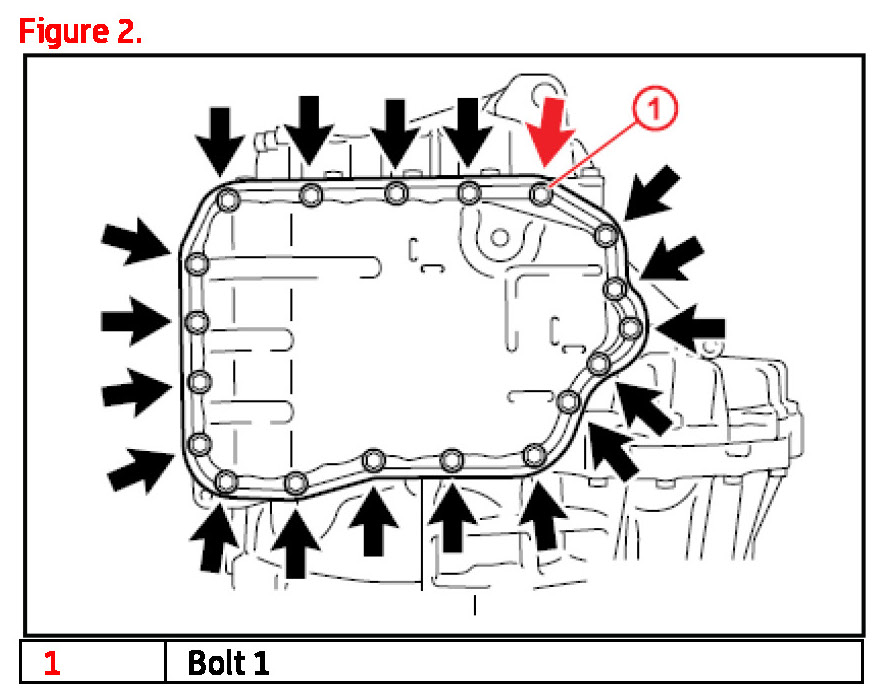 Figure 2.

1

| 1 | Bolt 1 |
|---|---|