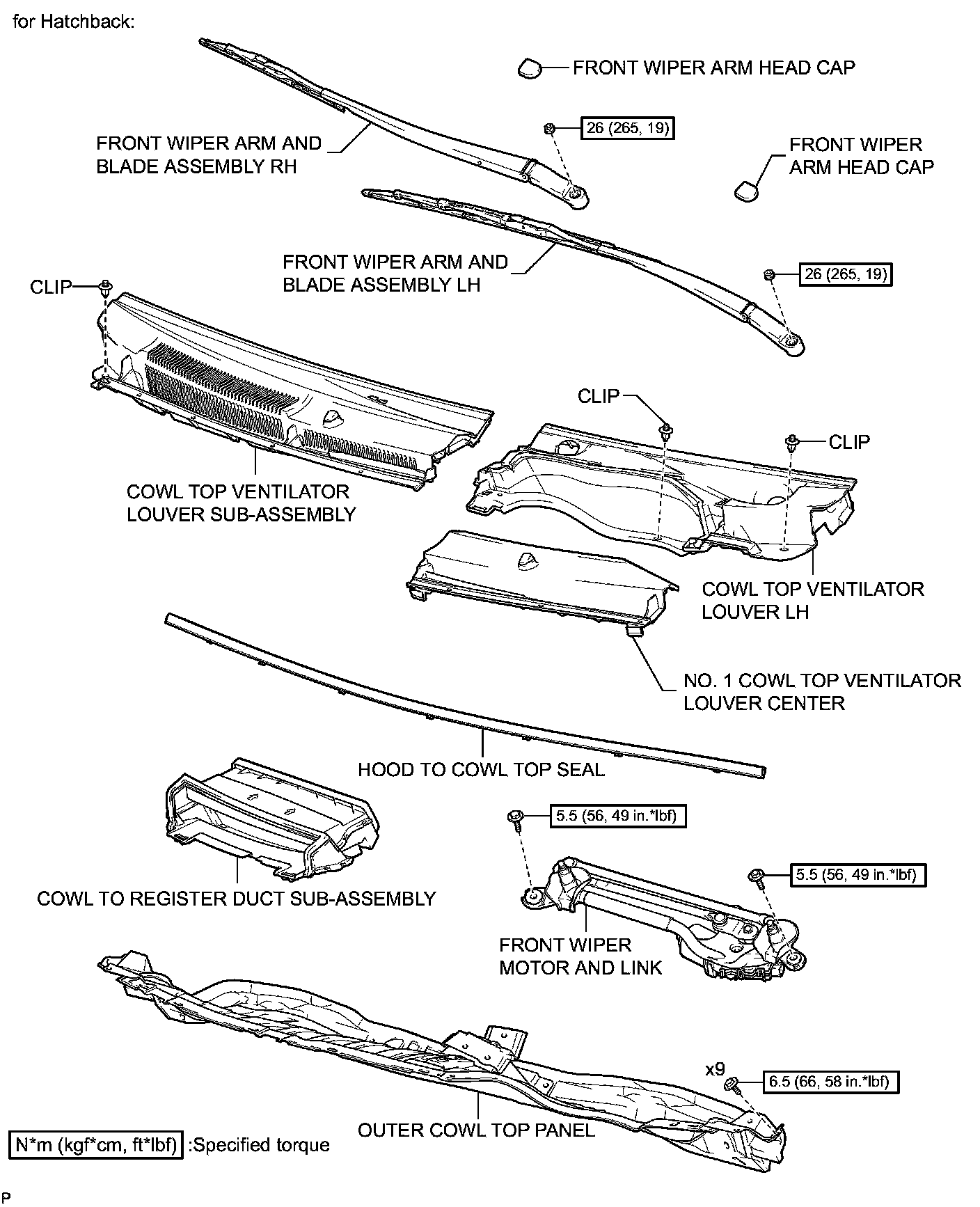 for Hatchback:

FRONT WIPER ARM HEAD CAP

26 (265, 19)

FRONT WIPER ARM AND BLADE ASSEMBLY RH

FRONT WIPER ARM HEAD CAP

FRONT WIPER ARM AND BLADE ASSEMBLY LH

26 (265, 19)

CLIP

CLIP

CLIP

COWL TOP VENTILATOR LOUVER SUB-ASSEMBLY

COWL TOP VENTILATOR LOUVER LH

NO. 1 COWL TOP VENTILATOR LOUVER CENTER

HOOD TO COWL TOP SEAL

5.5 (56, 49 in.*lbf)

5.5 (56, 49 in.*lbf)

COWL TO REGISTER DUCT SUB-ASSEMBLY

FRONT WIPER MOTOR AND LINK

x9

6.5 (66, 58 in.*lbf)

OUTER COWL TOP PANEL

N*m (kgf*cm, ft*lbf) :Specified torque

P