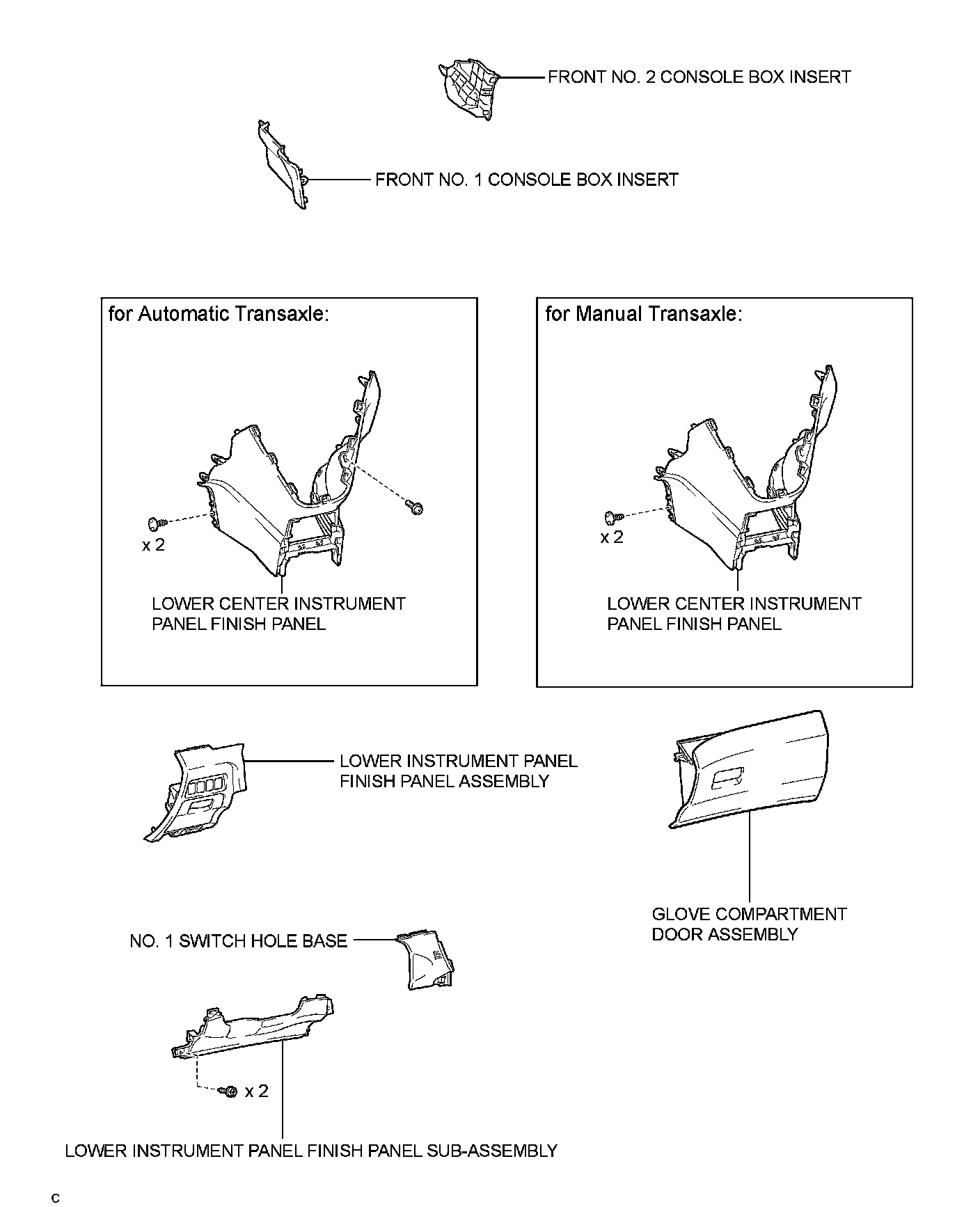 FRONT NO. 2 CONSOLE BOX INSERT

FRONT NO. 1 CONSOLE BOX INSERT

for Automatic Transaxle:

x 2

LOWER CENTER INSTRUMENT PANEL FINISH PANEL

for Manual Transaxle:

x 2

LOWER CENTER INSTRUMENT PANEL FINISH PANEL

LOWER INSTRUMENT PANEL FINISH PANEL ASSEMBLY

GLOVE COMPARTMENT DOOR ASSEMBLY

NO. 1 SWITCH HOLE BASE

x 2

LOWER INSTRUMENT PANEL FINISH PANEL SUB-ASSEMBLY

C