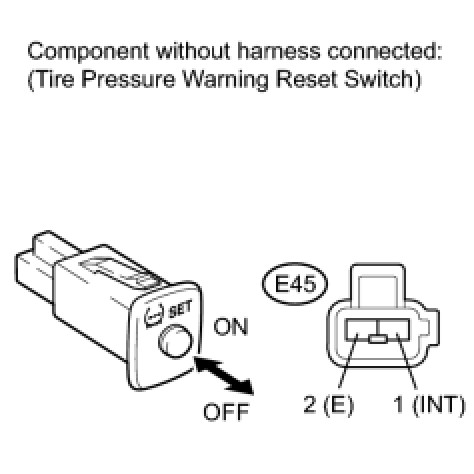 Component without harness connected:
(Tire Pressure Warning Reset Switch)

SET

ON

OFF

E45

2 (E)

1 (INT)