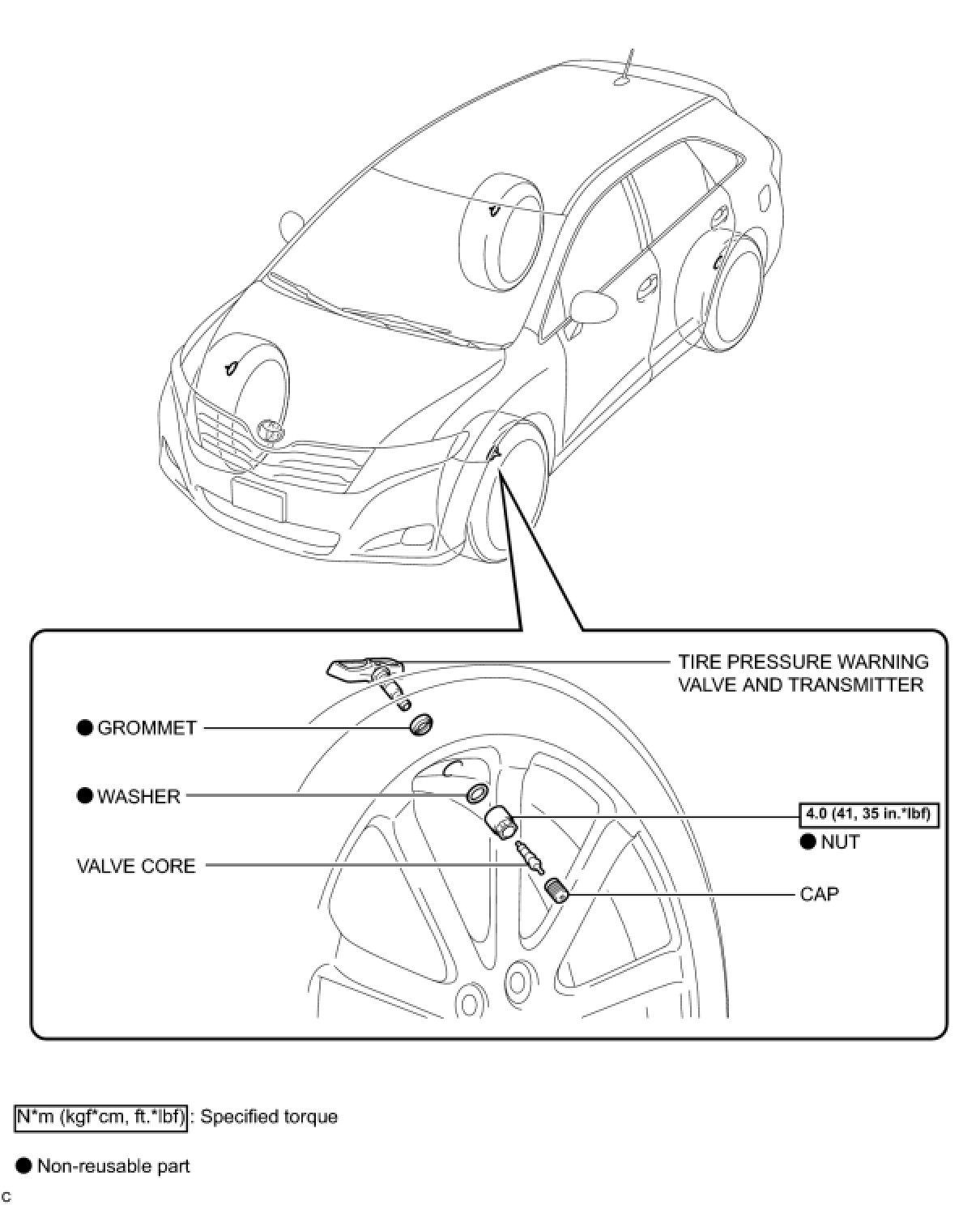 TIRE PRESSURE WARNING VALVE AND TRANSMITTER

● GROMMET

● WASHER

4.0 (41, 35 in.*lbf)

● NUT

VALVE CORE

CAP

N*m (kgf*cm, ft.*lbf) : Specified torque

● Non-reusable part

C