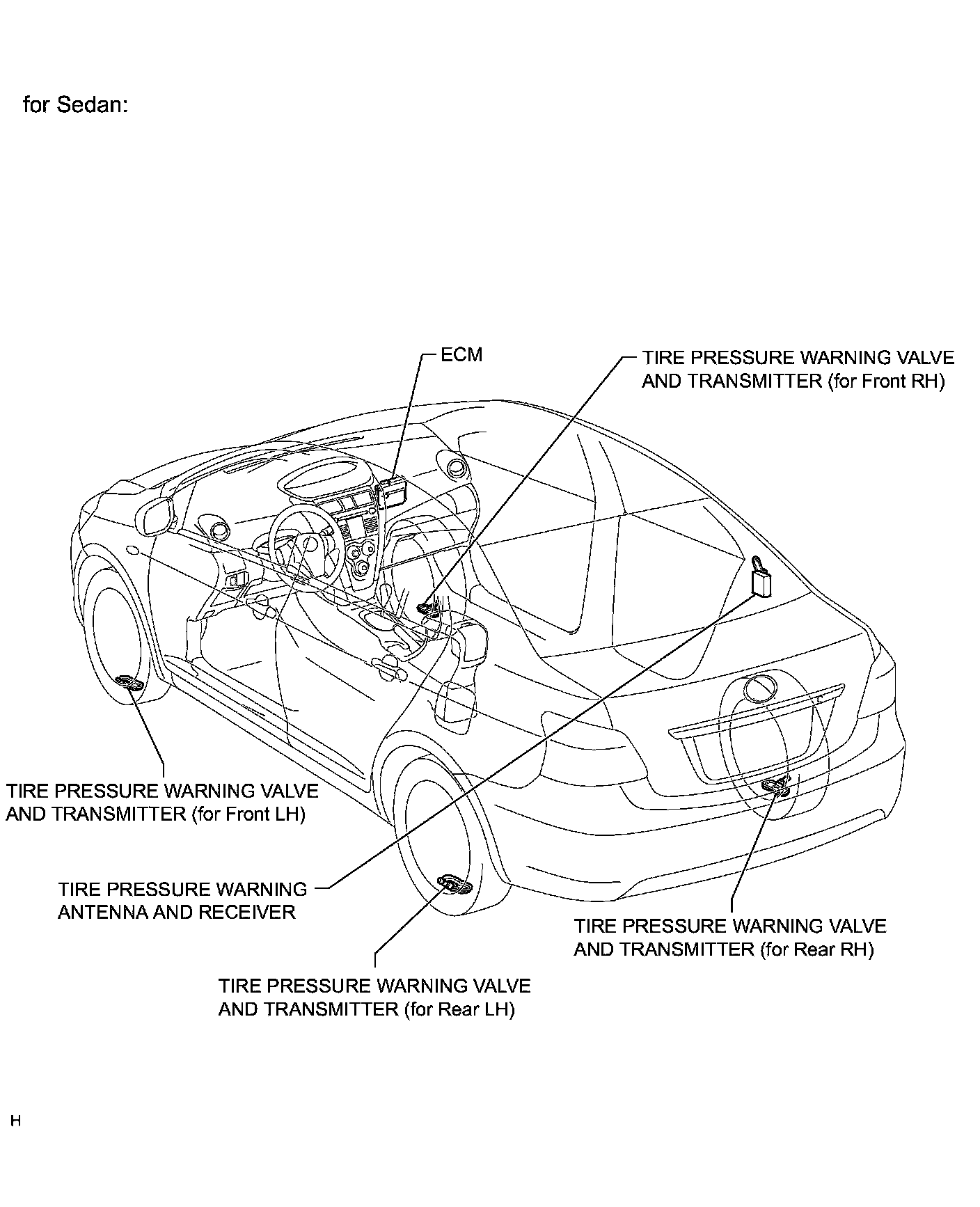 for Sedan:

ECM

TIRE PRESSURE WARNING VALVE AND TRANSMITTER (for Front RH)

TIRE PRESSURE WARNING VALVE AND TRANSMITTER (for Front LH)

TIRE PRESSURE WARNING ANTENNA AND RECEIVER

TIRE PRESSURE WARNING VALVE AND TRANSMITTER (for Rear RH)

TIRE PRESSURE WARNING VALVE AND TRANSMITTER (for Rear LH)

H