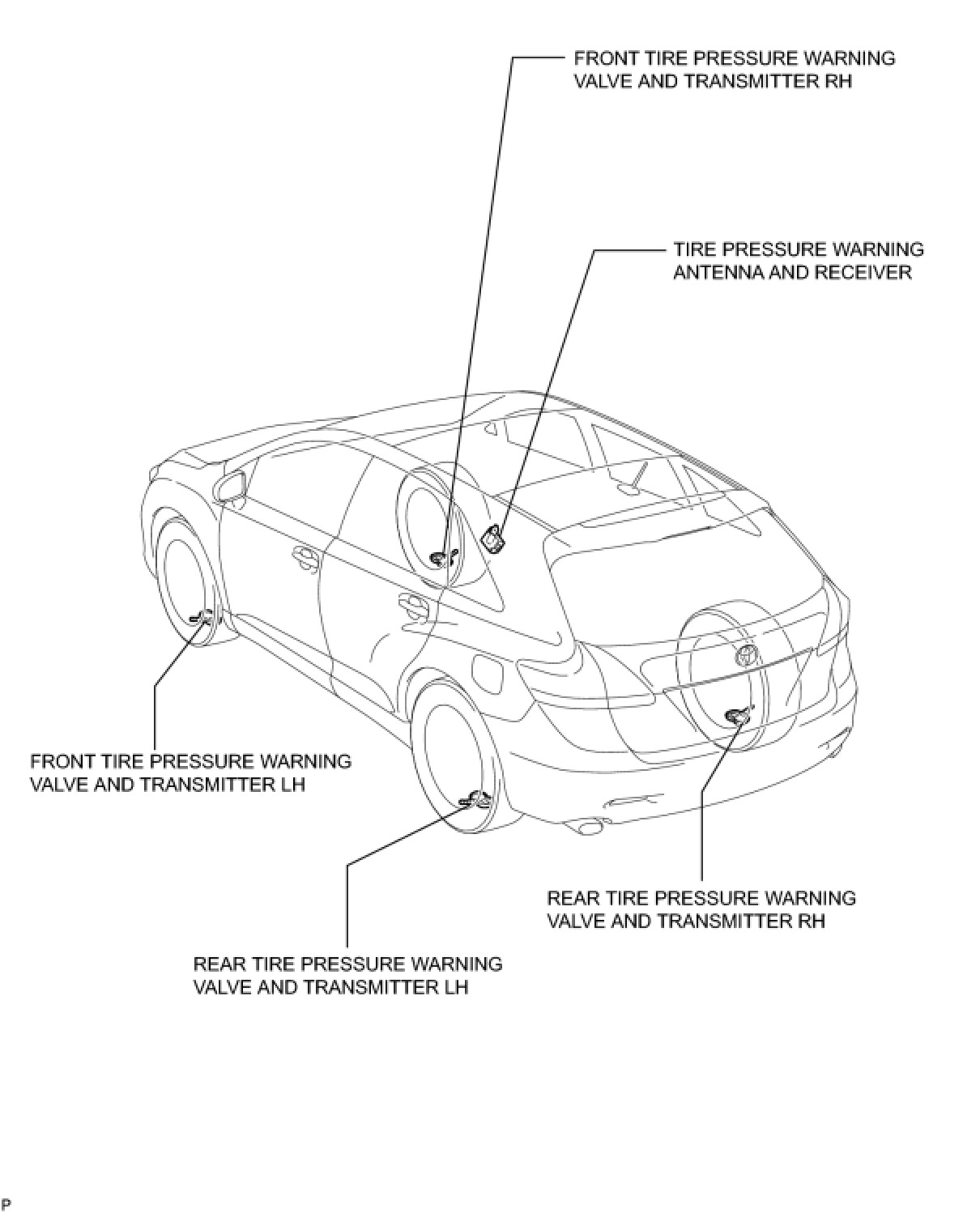 FRONT TIRE PRESSURE WARNING VALVE AND TRANSMITTER RH

TIRE PRESSURE WARNING ANTENNA AND RECEIVER

FRONT TIRE PRESSURE WARNING VALVE AND TRANSMITTER LH

REAR TIRE PRESSURE WARNING VALVE AND TRANSMITTER RH

REAR TIRE PRESSURE WARNING VALVE AND TRANSMITTER LH

P