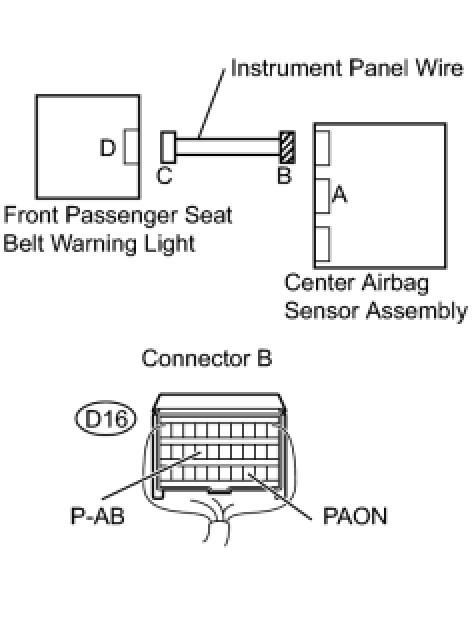 Instrument Panel Wire

D

C

B

A

Front Passenger Seat Belt Warning Light

Center Airbag Sensor Assembly

Connector B

D16

P-AB

PAON