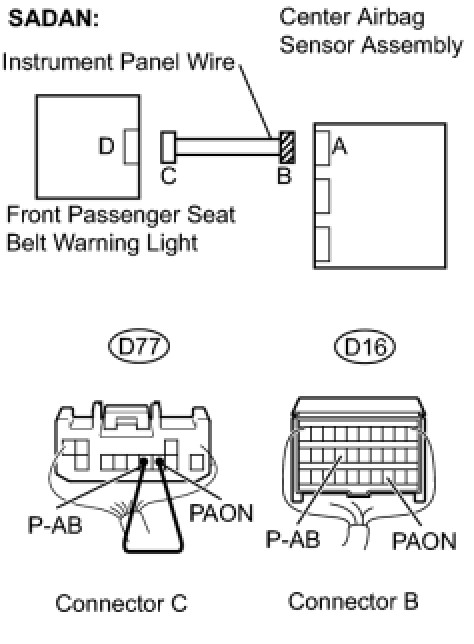 SADAN:

Center Airbag Sensor Assembly

Instrument Panel Wire

D

C

B

A

Front Passenger Seat Belt Warning Light

D77

D16

P-AB

PAON

P-AB

PAON

Connector C

Connector B